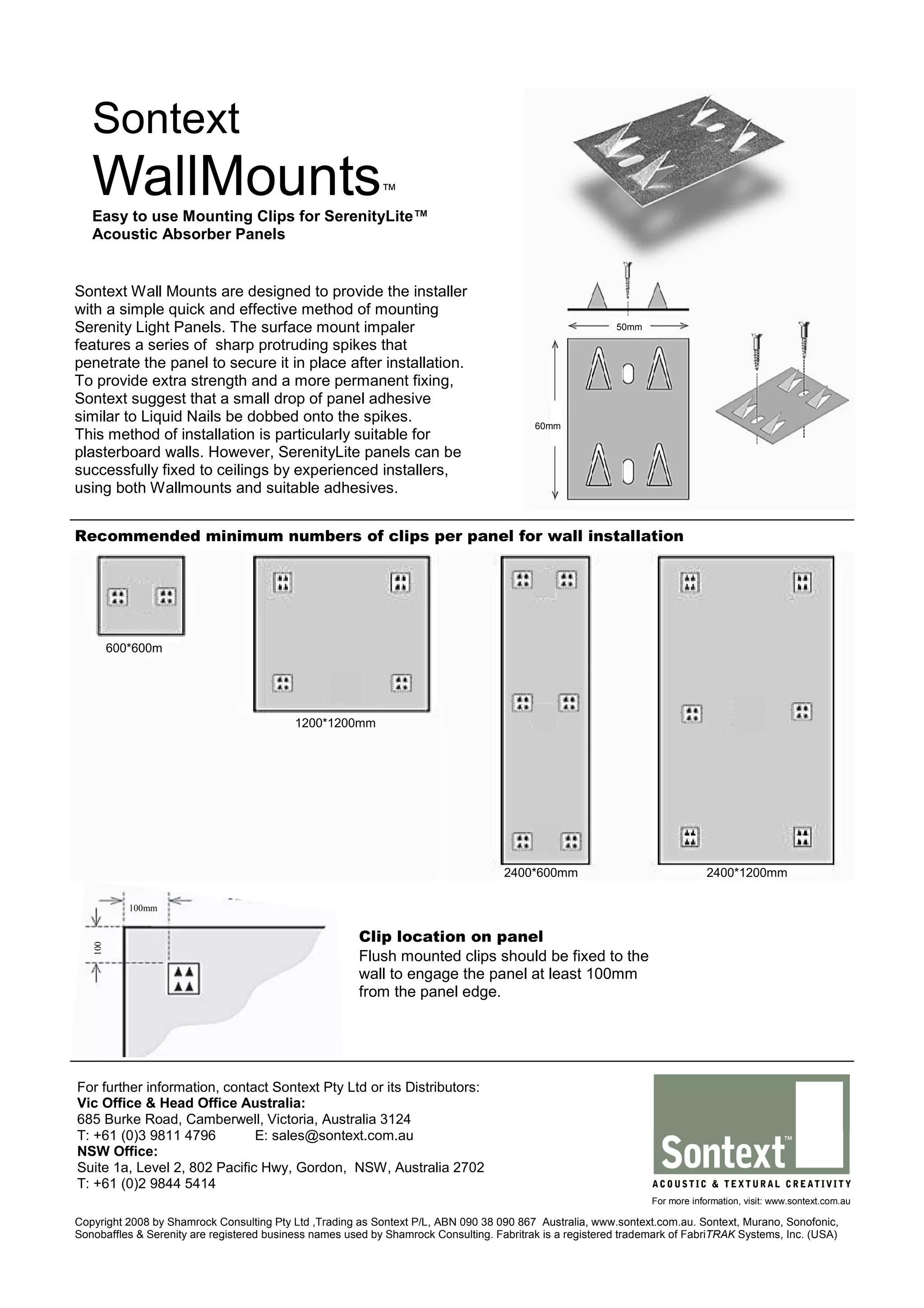 Sontext
WallMounts™
Easy to use Mounting Clips for SerenityLite™ Acoustic Absorber Panels

Sontext Wall Mounts are designed to provide the installer with a simple quick and effective method of mounting Serenity Light Panels. The surface mount impaler features a series of sharp protruding spikes that penetrate the panel to secure it in place after installation. To provide extra strength and a more permanent fixing, Sontext suggest that a small drop of panel adhesive similar to Liquid Nails be dobbed onto the spikes.
This method of installation is particularly suitable for plasterboard walls. However, SerenityLite panels can be successfully fixed to ceilings by experienced installers, using both Wallmounts and suitable adhesives.

50mm
60mm

Recommended minimum numbers of clips per panel for wall installation

600*600m
1200*1200mm
2400*600mm
2400*1200mm

100mm
100

Clip location on panel
Flush mounted clips should be fixed to the wall to engage the panel at least 100mm from the panel edge.

For further information, contact Sontext Pty Ltd or its Distributors:
Vic Office & Head Office Australia:
685 Burke Road, Camberwell, Victoria, Australia 3124
T: +61 (0)3 9811 4796 E: sales@sontext.com.au
NSW Office:
Suite 1a, Level 2, 802 Pacific Hwy, Gordon, NSW, Australia 2702
T: +61 (0)2 9844 5414

Sontext™
ACOUSTIC & TEXTURAL CREATIVITY
For more information, visit: www.sontext.com.au

Copyright 2008 by Shamrock Consulting Pty Ltd ,Trading as Sontext P/L, ABN 090 38 090 867 Australia, www.sontext.com.au. Sontext, Murano, Sonofonic, Sonobaffles & Serenity are registered business names used by Shamrock Consulting. Fabritrak is a registered trademark of FabriTRAK Systems, Inc. (USA)