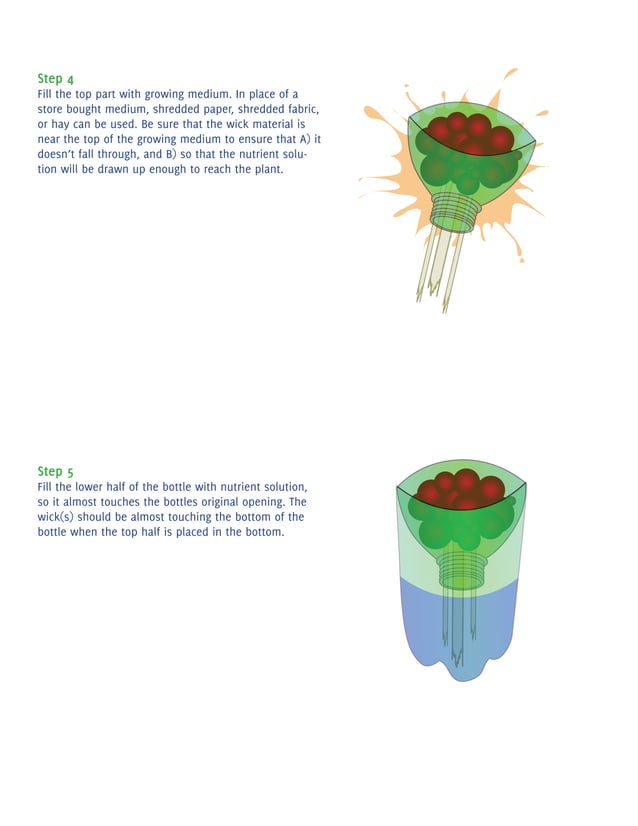 Step 4
Fill the top part with growing medium. In place of a store bought medium, shredded paper, shredded fabric, or hay can be used. Be sure that the wick material is near the top of the growing medium to ensure that A) it doesn't fall through, and B) so that the nutrient solution will be drawn up enough to reach the plant.

Step 5
Fill the lower half of the bottle with nutrient solution, so it almost touches the bottles original opening. The wick(s) should be almost touching the bottom of the bottle when the top half is placed in the bottom.