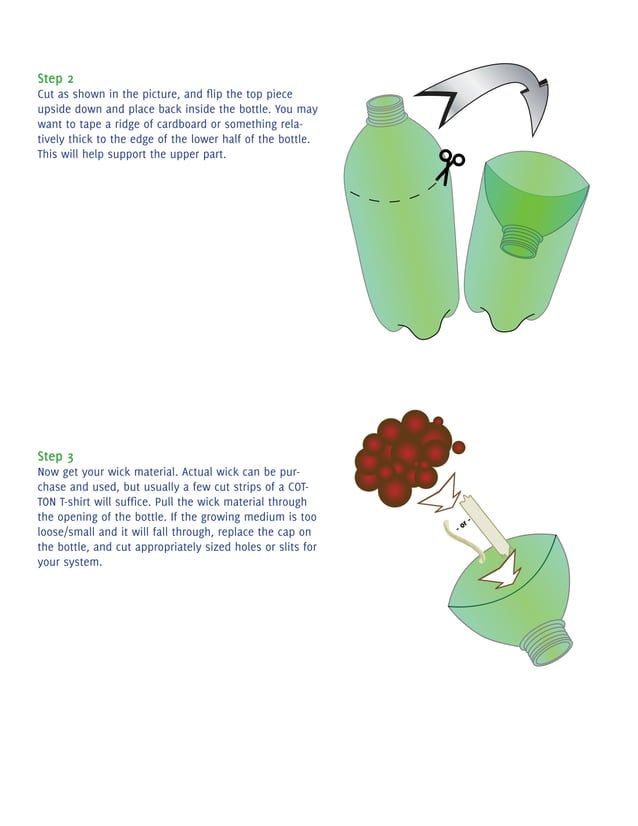 Step 2
Cut as shown in the picture, and flip the top piece upside down and place back inside the bottle. You may want to tape a ridge of cardboard or something relatively thick to the edge of the lower half of the bottle. This will help support the upper part.

Step 3
Now get your wick material. Actual wick can be purchase and used, but usually a few cut strips of a COTTON T-shirt will suffice. Pull the wick material through the opening of the bottle. If the growing medium is too loose/small and it will fall through, replace the cap on the bottle, and cut appropriately sized holes or slits for your system.

- or -