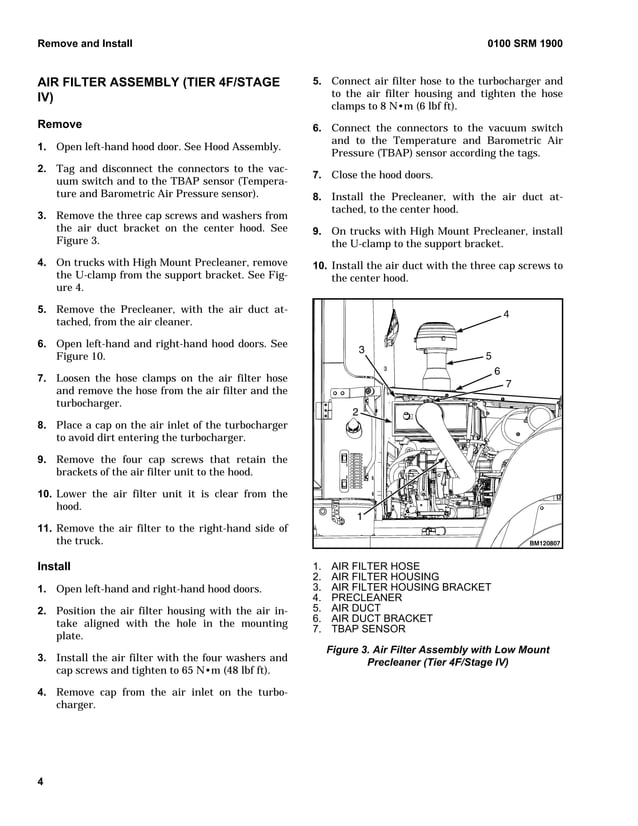 Remove and Install

0100 SRM 1900

AIR FILTER ASSEMBLY (TIER 4F/STAGE IV)

Remove

1. Open left-hand hood door. See Hood Assembly.

2. Tag and disconnect the connectors to the vacuum switch and to the TBAP sensor (Temperature and Barometric Air Pressure sensor).

3. Remove the three cap screws and washers from the air duct bracket on the center hood. See Figure 3.

4. On trucks with High Mount Precleaner, remove the U-clamp from the support bracket. See Figure 4.

5. Remove the Precleaner, with the air duct attached, from the air cleaner.

6. Open left-hand and right-hand hood doors. See Figure 10.

7. Loosen the hose clamps on the air filter hose and remove the hose from the air filter and the turbocharger.

8. Place a cap on the air inlet of the turbocharger to avoid dirt entering the turbocharger.

9. Remove the four cap screws that retain the brackets of the air filter unit to the hood.

10. Lower the air filter unit it is clear from the hood.

11. Remove the air filter to the right-hand side of the truck.

Install

1. Open left-hand and right-hand hood doors.

2. Position the air filter housing with the air intake aligned with the hole in the mounting plate.

3. Install the air filter with the four washers and cap screws and tighten to 65 N•m (48 lbf ft).

4. Remove cap from the air inlet on the turbocharger.

5. Connect air filter hose to the turbocharger and to the air filter housing and tighten the hose clamps to 8 N•m (6 lbf ft).

6. Connect the connectors to the vacuum switch and to the Temperature and Barometric Air Pressure (TBAP) sensor according the tags.

7. Close the hood doors.

8. Install the Precleaner, with the air duct attached, to the center hood.

9. On trucks with High Mount Precleaner, install the U-clamp to the support bracket.

10. Install the air duct with the three cap screws to the center hood.

4
3
5
6
7
2
1
BM120807

1. AIR FILTER HOSE
2. AIR FILTER HOUSING
3. AIR FILTER HOUSING BRACKET
4. PRECLEANER
5. AIR DUCT
6. AIR DUCT BRACKET
7. TBAP SENSOR

Figure 3. Air Filter Assembly with Low Mount Precleaner (Tier 4F/Stage IV)

4