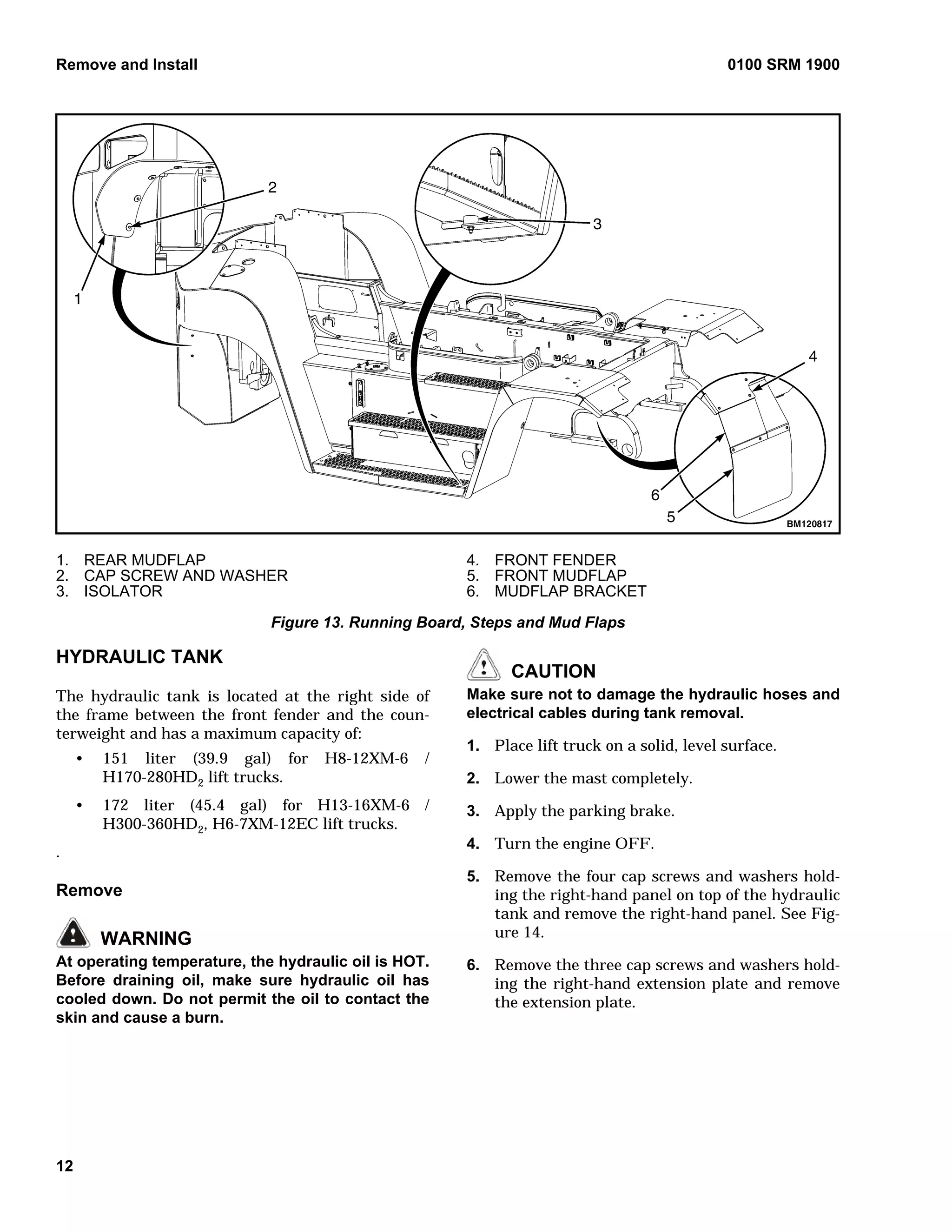 Remove and Install

0100 SRM 1900

2

3

1

4

6

5

BM120817

1. REAR MUDFLAP
2. CAP SCREW AND WASHER
3. ISOLATOR

4. FRONT FENDER
5. FRONT MUDFLAP
6. MUDFLAP BRACKET

Figure 13. Running Board, Steps and Mud Flaps

HYDRAULIC TANK

The hydraulic tank is located at the right side of the frame between the front fender and the counterweight and has a maximum capacity of:

• 151 liter (39.9 gal) for H8-12XM-6 / H170-280HD$_2$ lift trucks.

• 172 liter (45.4 gal) for H13-16XM-6 / H300-360HD$_2$, H6-7XM-12EC lift trucks.

.

Remove

WARNING
At operating temperature, the hydraulic oil is HOT. Before draining oil, make sure hydraulic oil has cooled down. Do not permit the oil to contact the skin and cause a burn.

CAUTION
Make sure not to damage the hydraulic hoses and electrical cables during tank removal.

1. Place lift truck on a solid, level surface.

2. Lower the mast completely.

3. Apply the parking brake.

4. Turn the engine OFF.

5. Remove the four cap screws and washers holding the right-hand panel on top of the hydraulic tank and remove the right-hand panel. See Figure 14.

6. Remove the three cap screws and washers holding the right-hand extension plate and remove the extension plate.

12