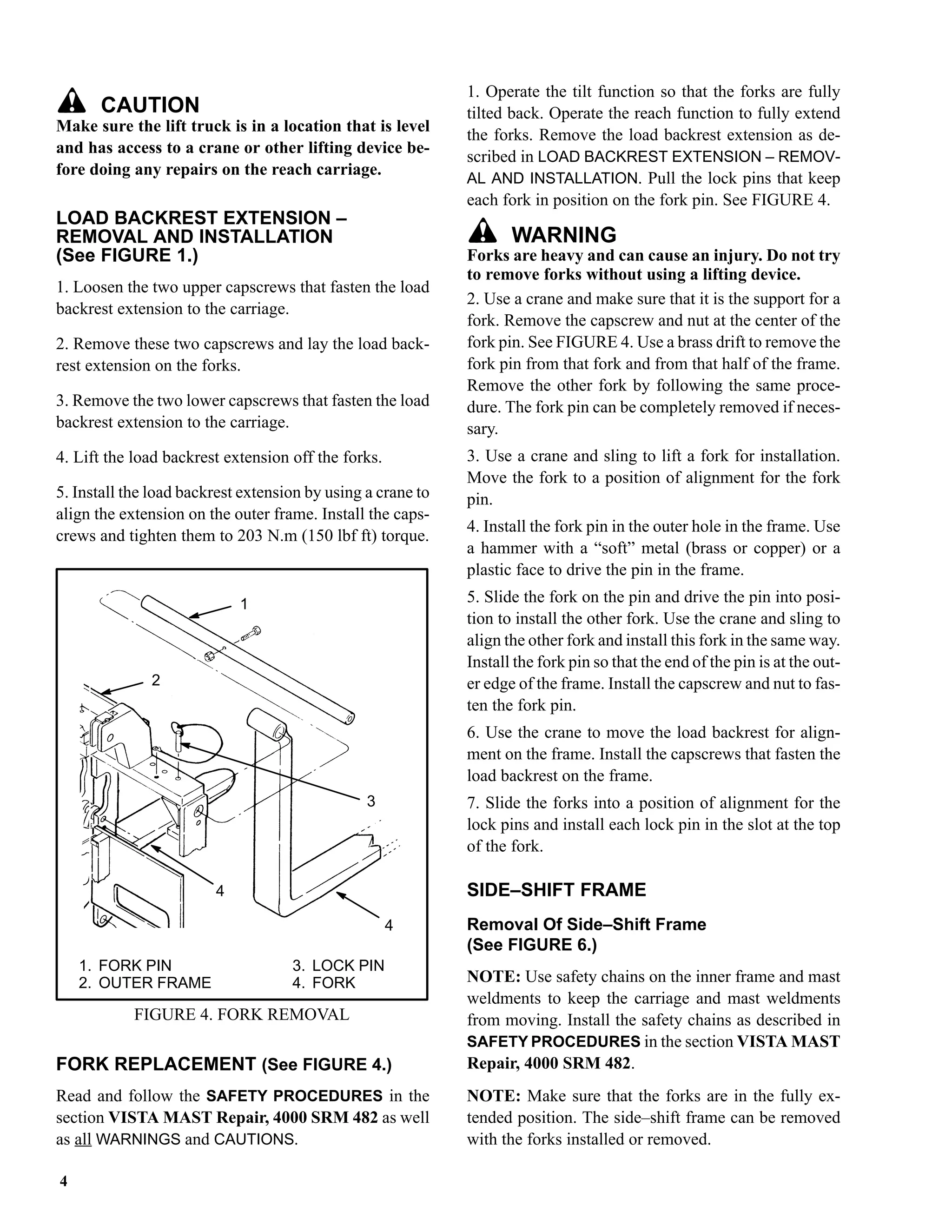 CAUTION
Make sure the lift truck is in a location that is level and has access to a crane or other lifting device before doing any repairs on the reach carriage.

LOAD BACKREST EXTENSION – REMOVAL AND INSTALLATION (See FIGURE 1.)

1. Loosen the two upper capscrews that fasten the load backrest extension to the carriage.

2. Remove these two capscrews and lay the load backrest extension on the forks.

3. Remove the two lower capscrews that fasten the load backrest extension to the carriage.

4. Lift the load backrest extension off the forks.

5. Install the load backrest extension by using a crane to align the extension on the outer frame. Install the capscrews and tighten them to 203 N.m (150 lbf ft) torque.

1
2
3
4
4

1. FORK PIN
2. OUTER FRAME
3. LOCK PIN
4. FORK

FIGURE 4. FORK REMOVAL

FORK REPLACEMENT (See FIGURE 4.)

Read and follow the SAFETY PROCEDURES in the section VISTA MAST Repair, 4000 SRM 482 as well as all WARNINGS and CAUTIONS.

1. Operate the tilt function so that the forks are fully tilted back. Operate the reach function to fully extend the forks. Remove the load backrest extension as described in LOAD BACKREST EXTENSION – REMOVAL AND INSTALLATION. Pull the lock pins that keep each fork in position on the fork pin. See FIGURE 4.

WARNING
Forks are heavy and can cause an injury. Do not try to remove forks without using a lifting device.

2. Use a crane and make sure that it is the support for a fork. Remove the capscrew and nut at the center of the fork pin. See FIGURE 4. Use a brass drift to remove the fork pin from that fork and from that half of the frame. Remove the other fork by following the same procedure. The fork pin can be completely removed if necessary.

3. Use a crane and sling to lift a fork for installation. Move the fork to a position of alignment for the fork pin.

4. Install the fork pin in the outer hole in the frame. Use a hammer with a “soft” metal (brass or copper) or a plastic face to drive the pin in the frame.

5. Slide the fork on the pin and drive the pin into position to install the other fork. Use the crane and sling to align the other fork and install this fork in the same way. Install the fork pin so that the end of the pin is at the outer edge of the frame. Install the capscrew and nut to fasten the fork pin.

6. Use the crane to move the load backrest for alignment on the frame. Install the capscrews that fasten the load backrest on the frame.

7. Slide the forks into a position of alignment for the lock pins and install each lock pin in the slot at the top of the fork.

SIDE–SHIFT FRAME

Removal Of Side–Shift Frame (See FIGURE 6.)

NOTE: Use safety chains on the inner frame and mast weldments to keep the carriage and mast weldments from moving. Install the safety chains as described in SAFETY PROCEDURES in the section VISTA MAST Repair, 4000 SRM 482.

NOTE: Make sure that the forks are in the fully extended position. The side–shift frame can be removed with the forks installed or removed.

4