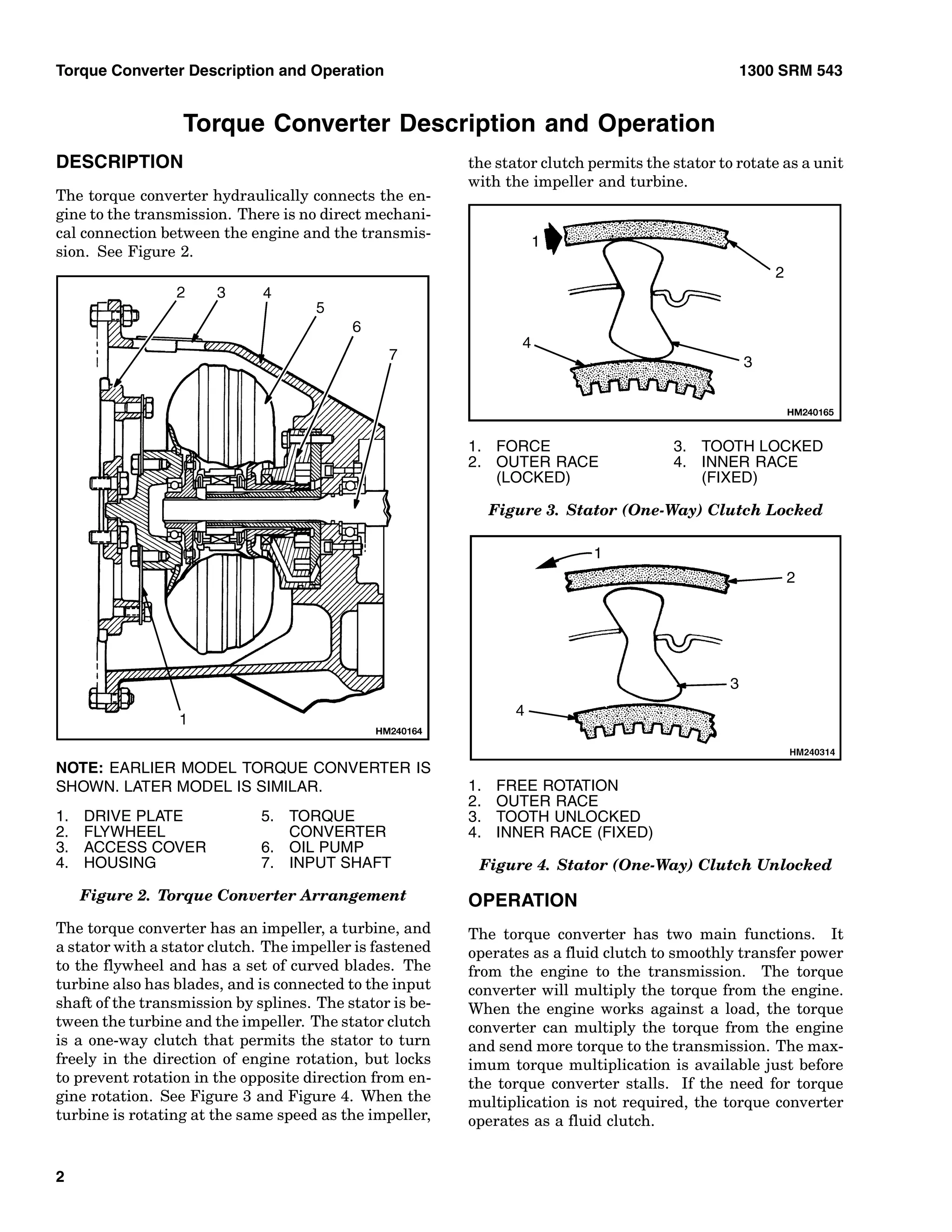 Torque Converter Description and Operation

1300 SRM 543

Torque Converter Description and Operation

DESCRIPTION

The torque converter hydraulically connects the engine to the transmission. There is no direct mechanical connection between the engine and the transmission. See Figure 2.

2 3 4 5 6 7

1

HM240164

NOTE: EARLIER MODEL TORQUE CONVERTER IS SHOWN. LATER MODEL IS SIMILAR.

1. DRIVE PLATE
2. FLYWHEEL
3. ACCESS COVER
4. HOUSING
5. TORQUE CONVERTER
6. OIL PUMP
7. INPUT SHAFT

Figure 2. Torque Converter Arrangement

The torque converter has an impeller, a turbine, and a stator with a stator clutch. The impeller is fastened to the flywheel and has a set of curved blades. The turbine also has blades, and is connected to the input shaft of the transmission by splines. The stator is between the turbine and the impeller. The stator clutch is a one-way clutch that permits the stator to turn freely in the direction of engine rotation, but locks to prevent rotation in the opposite direction from engine rotation. See Figure 3 and Figure 4. When the turbine is rotating at the same speed as the impeller, the stator clutch permits the stator to rotate as a unit with the impeller and turbine.

1 2 4 3

HM240165

1. FORCE
2. OUTER RACE (LOCKED)
3. TOOTH LOCKED
4. INNER RACE (FIXED)

Figure 3. Stator (One-Way) Clutch Locked

1 2 3 4

HM240314

1. FREE ROTATION
2. OUTER RACE
3. TOOTH UNLOCKED
4. INNER RACE (FIXED)

Figure 4. Stator (One-Way) Clutch Unlocked

OPERATION

The torque converter has two main functions. It operates as a fluid clutch to smoothly transfer power from the engine to the transmission. The torque converter will multiply the torque from the engine. When the engine works against a load, the torque converter can multiply the torque from the engine and send more torque to the transmission. The maximum torque multiplication is available just before the torque converter stalls. If the need for torque multiplication is not required, the torque converter operates as a fluid clutch.

2