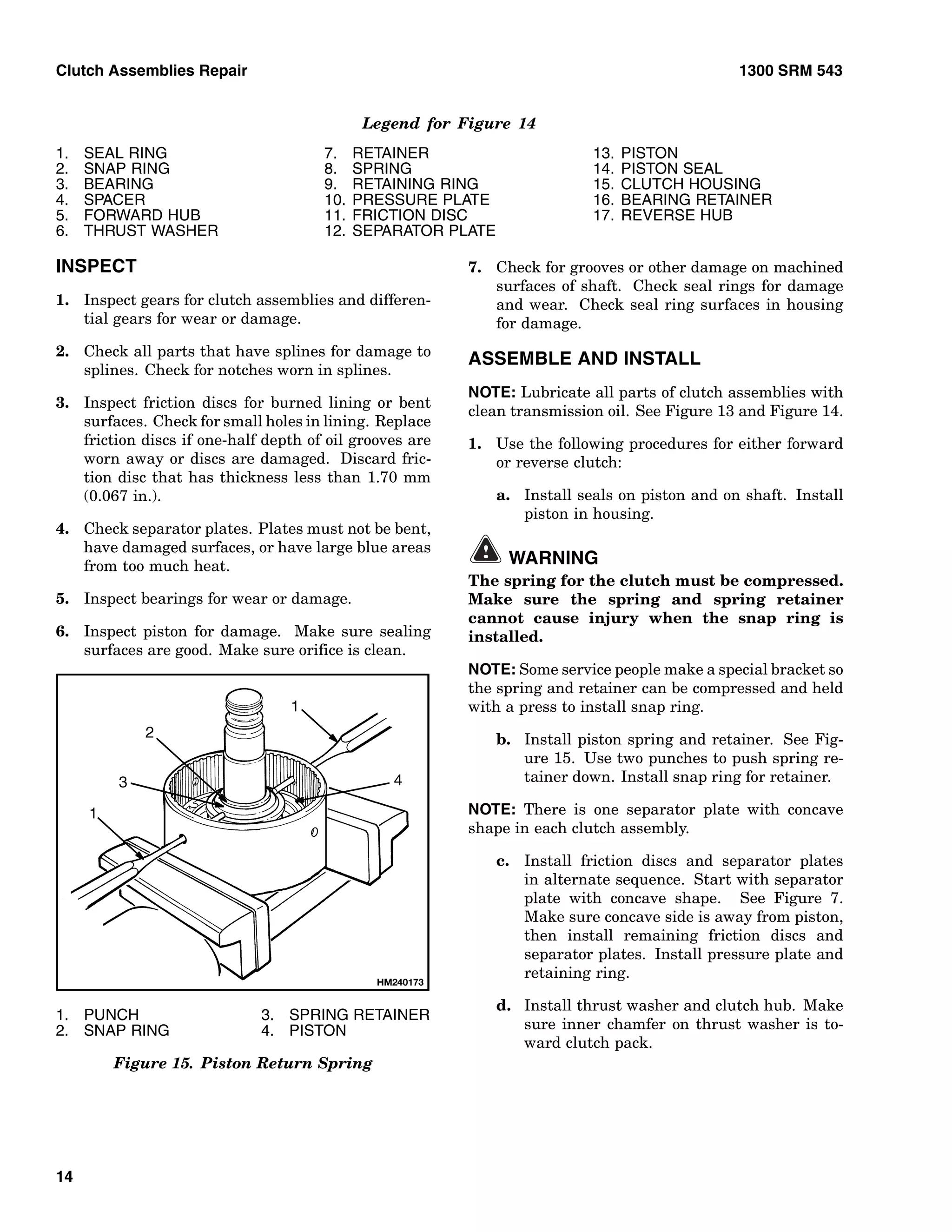 Clutch Assemblies Repair

1300 SRM 543

Legend for Figure 14

1. SEAL RING
2. SNAP RING
3. BEARING
4. SPACER
5. FORWARD HUB
6. THRUST WASHER

7. RETAINER
8. SPRING
9. RETAINING RING
10. PRESSURE PLATE
11. FRICTION DISC
12. SEPARATOR PLATE

13. PISTON
14. PISTON SEAL
15. CLUTCH HOUSING
16. BEARING RETAINER
17. REVERSE HUB

INSPECT

1. Inspect gears for clutch assemblies and differential gears for wear or damage.

2. Check all parts that have splines for damage to splines. Check for notches worn in splines.

3. Inspect friction discs for burned lining or bent surfaces. Check for small holes in lining. Replace friction discs if one-half depth of oil grooves are worn away or discs are damaged. Discard friction disc that has thickness less than 1.70 mm (0.067 in.).

4. Check separator plates. Plates must not be bent, have damaged surfaces, or have large blue areas from too much heat.

5. Inspect bearings for wear or damage.

6. Inspect piston for damage. Make sure sealing surfaces are good. Make sure orifice is clean.

1
2
3
4
1
HM240173

1. PUNCH
2. SNAP RING
3. SPRING RETAINER
4. PISTON

Figure 15. Piston Return Spring

7. Check for grooves or other damage on machined surfaces of shaft. Check seal rings for damage and wear. Check seal ring surfaces in housing for damage.

ASSEMBLE AND INSTALL

NOTE: Lubricate all parts of clutch assemblies with clean transmission oil. See Figure 13 and Figure 14.

1. Use the following procedures for either forward or reverse clutch:

a. Install seals on piston and on shaft. Install piston in housing.

WARNING
The spring for the clutch must be compressed. Make sure the spring and spring retainer cannot cause injury when the snap ring is installed.

NOTE: Some service people make a special bracket so the spring and retainer can be compressed and held with a press to install snap ring.

b. Install piston spring and retainer. See Figure 15. Use two punches to push spring retainer down. Install snap ring for retainer.

NOTE: There is one separator plate with concave shape in each clutch assembly.

c. Install friction discs and separator plates in alternate sequence. Start with separator plate with concave shape. See Figure 7. Make sure concave side is away from piston, then install remaining friction discs and separator plates. Install pressure plate and retaining ring.

d. Install thrust washer and clutch hub. Make sure inner chamfer on thrust washer is toward clutch pack.

14