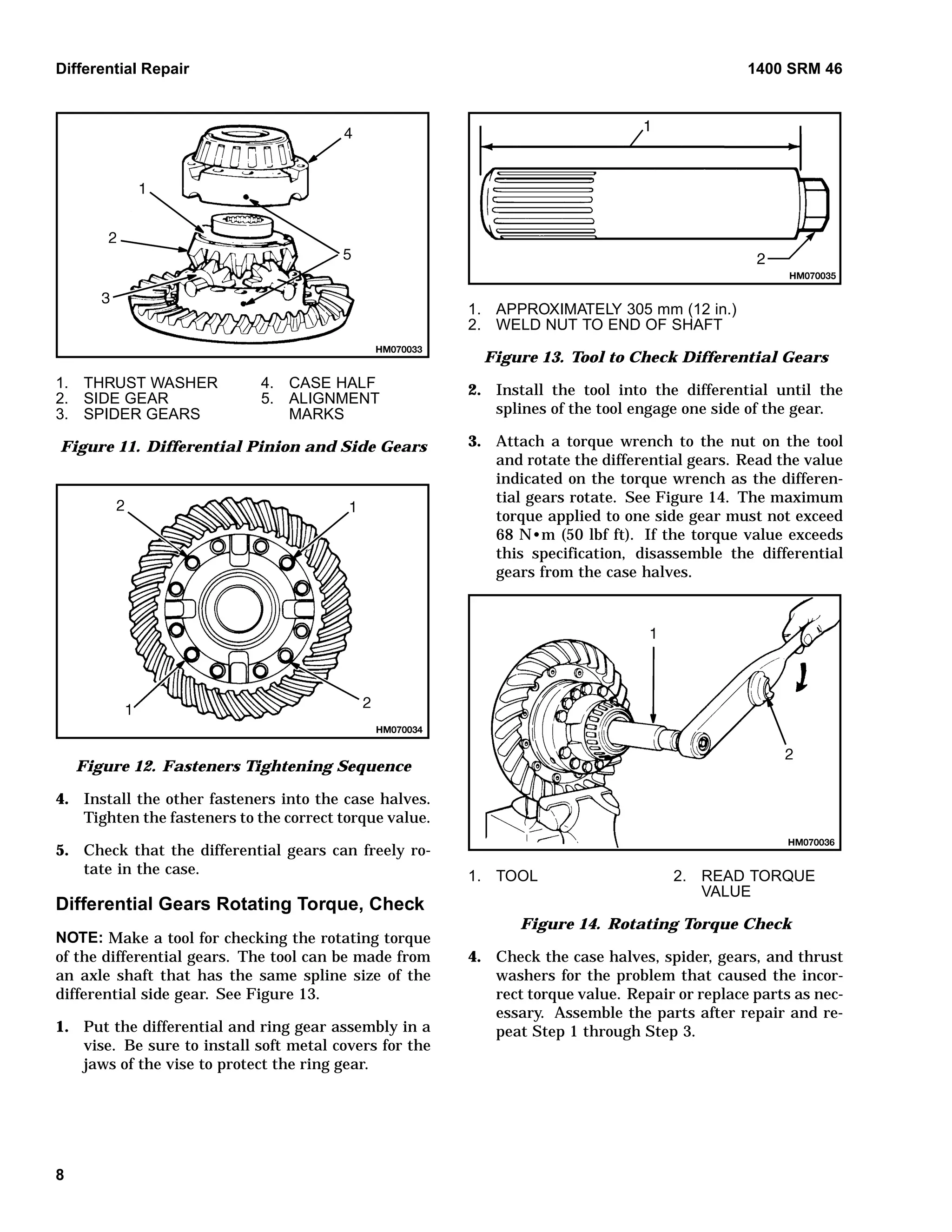 Differential Repair

1400 SRM 46

4
1
2
5
3
HM070033

1. THRUST WASHER
2. SIDE GEAR
3. SPIDER GEARS
4. CASE HALF
5. ALIGNMENT MARKS

Figure 11. Differential Pinion and Side Gears

2
1
1
2
HM070034

Figure 12. Fasteners Tightening Sequence

4. Install the other fasteners into the case halves. Tighten the fasteners to the correct torque value.

5. Check that the differential gears can freely rotate in the case.

Differential Gears Rotating Torque, Check

NOTE: Make a tool for checking the rotating torque of the differential gears. The tool can be made from an axle shaft that has the same spline size of the differential side gear. See Figure 13.

1. Put the differential and ring gear assembly in a vise. Be sure to install soft metal covers for the jaws of the vise to protect the ring gear.

1
2
HM070035

1. APPROXIMATELY 305 mm (12 in.)
2. WELD NUT TO END OF SHAFT

Figure 13. Tool to Check Differential Gears

2. Install the tool into the differential until the splines of the tool engage one side of the gear.

3. Attach a torque wrench to the nut on the tool and rotate the differential gears. Read the value indicated on the torque wrench as the differential gears rotate. See Figure 14. The maximum torque applied to one side gear must not exceed 68 N•m (50 lbf ft). If the torque value exceeds this specification, disassemble the differential gears from the case halves.

1
2
HM070036

1. TOOL
2. READ TORQUE VALUE

Figure 14. Rotating Torque Check

4. Check the case halves, spider, gears, and thrust washers for the problem that caused the incorrect torque value. Repair or replace parts as necessary. Assemble the parts after repair and repeat Step 1 through Step 3.

8