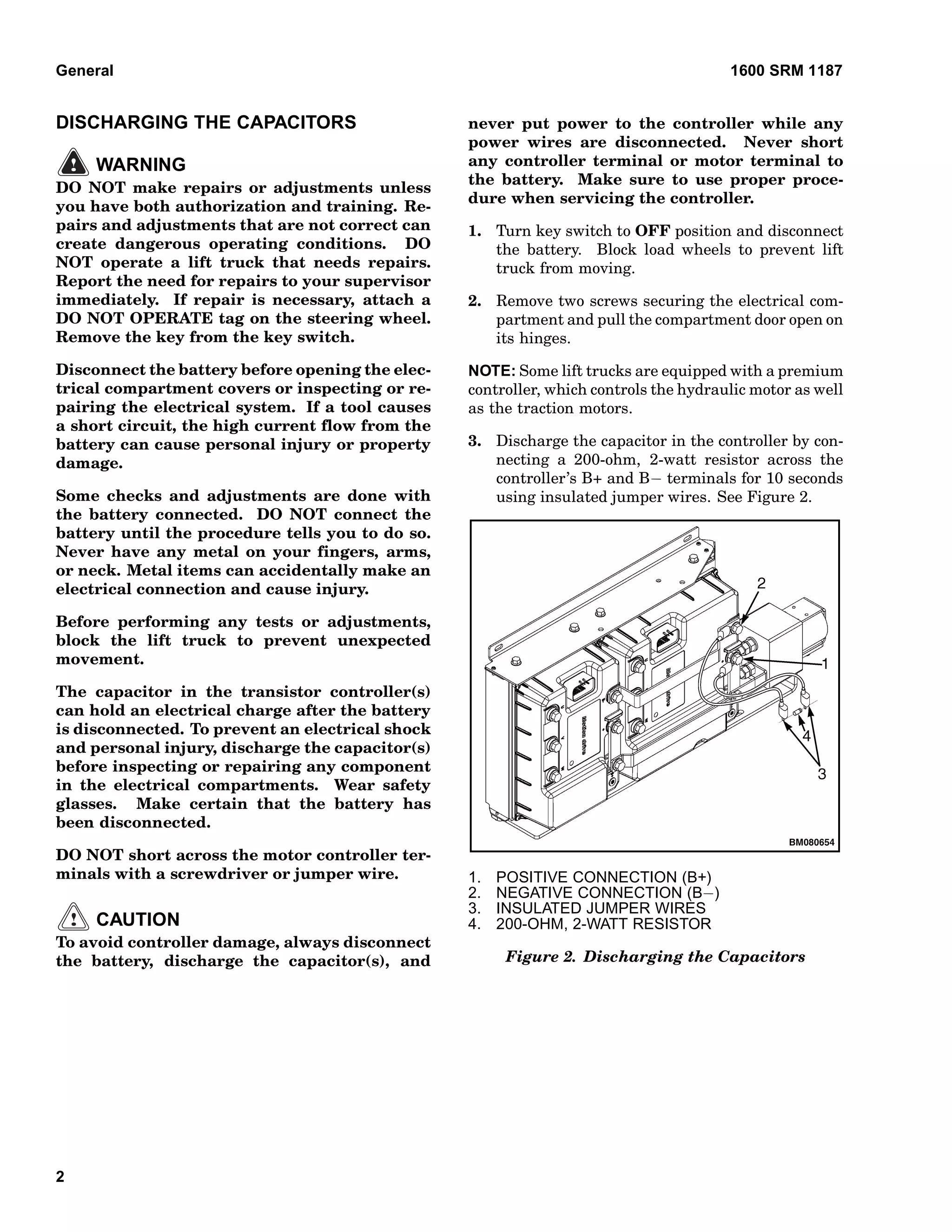 General

1600 SRM 1187

DISCHARGING THE CAPACITORS

WARNING

DO NOT make repairs or adjustments unless you have both authorization and training. Repairs and adjustments that are not correct can create dangerous operating conditions. DO NOT operate a lift truck that needs repairs. Report the need for repairs to your supervisor immediately. If repair is necessary, attach a DO NOT OPERATE tag on the steering wheel. Remove the key from the key switch.

Disconnect the battery before opening the electrical compartment covers or inspecting or repairing the electrical system. If a tool causes a short circuit, the high current flow from the battery can cause personal injury or property damage.

Some checks and adjustments are done with the battery connected. DO NOT connect the battery until the procedure tells you to do so. Never have any metal on your fingers, arms, or neck. Metal items can accidentally make an electrical connection and cause injury.

Before performing any tests or adjustments, block the lift truck to prevent unexpected movement.

The capacitor in the transistor controller(s) can hold an electrical charge after the battery is disconnected. To prevent an electrical shock and personal injury, discharge the capacitor(s) before inspecting or repairing any component in the electrical compartments. Wear safety glasses. Make certain that the battery has been disconnected.

DO NOT short across the motor controller terminals with a screwdriver or jumper wire.

CAUTION

To avoid controller damage, always disconnect the battery, discharge the capacitor(s), and never put power to the controller while any power wires are disconnected. Never short any controller terminal or motor terminal to the battery. Make sure to use proper procedure when servicing the controller.

1. Turn key switch to OFF position and disconnect the battery. Block load wheels to prevent lift truck from moving.

2. Remove two screws securing the electrical compartment and pull the compartment door open on its hinges.

NOTE: Some lift trucks are equipped with a premium controller, which controls the hydraulic motor as well as the traction motors.

3. Discharge the capacitor in the controller by connecting a 200-ohm, 2-watt resistor across the controller's B+ and B− terminals for 10 seconds using insulated jumper wires. See Figure 2.

2
1
4
3
BM080654

1. POSITIVE CONNECTION (B+)
2. NEGATIVE CONNECTION (B−)
3. INSULATED JUMPER WIRES
4. 200-OHM, 2-WATT RESISTOR

Figure 2. Discharging the Capacitors

2