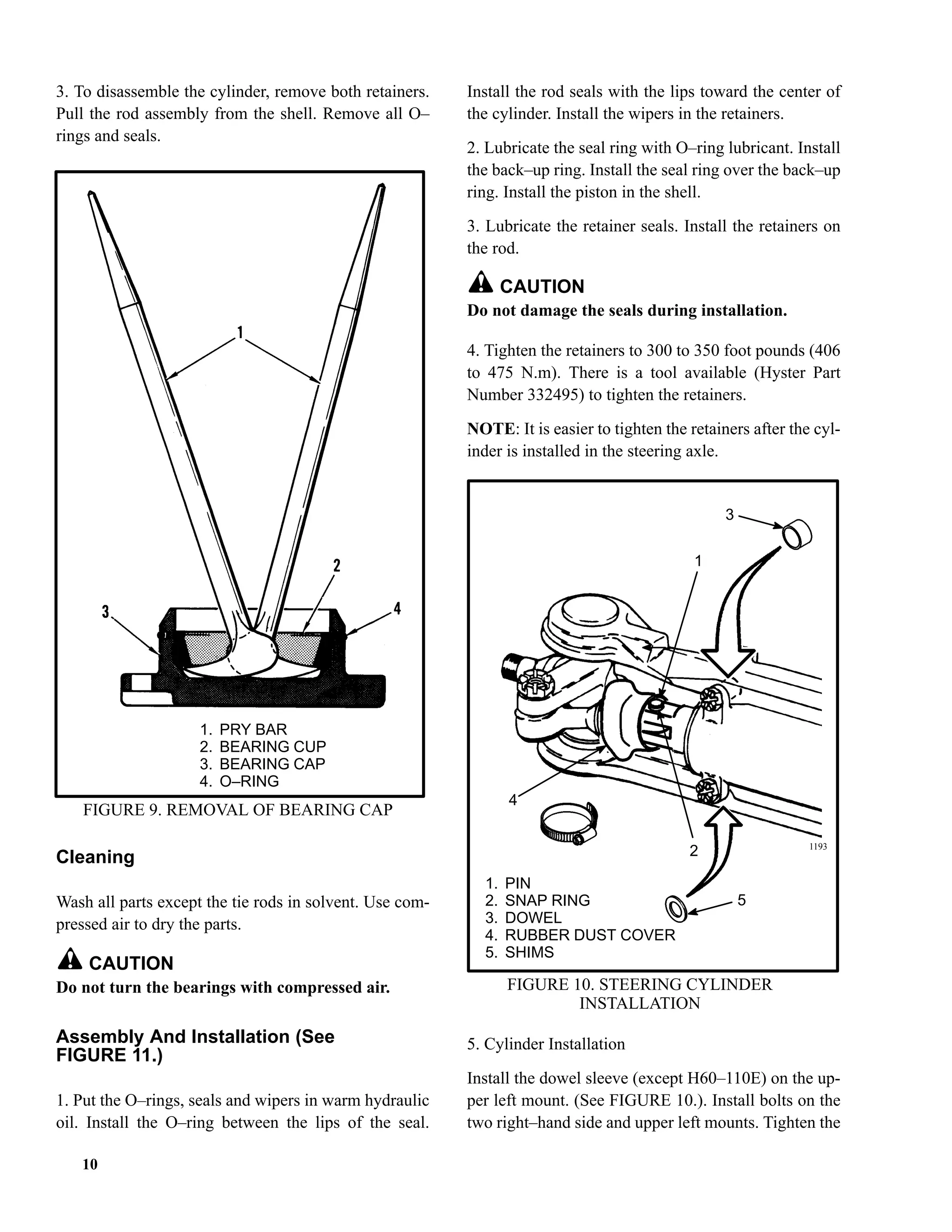 3. To disassemble the cylinder, remove both retainers. Pull the rod assembly from the shell. Remove all O–rings and seals.

1
2
3
4

1. PRY BAR
2. BEARING CUP
3. BEARING CAP
4. O–RING

FIGURE 9. REMOVAL OF BEARING CAP

Cleaning

Wash all parts except the tie rods in solvent. Use compressed air to dry the parts.

CAUTION
Do not turn the bearings with compressed air.

Assembly And Installation (See FIGURE 11.)

1. Put the O–rings, seals and wipers in warm hydraulic oil. Install the O–ring between the lips of the seal. Install the rod seals with the lips toward the center of the cylinder. Install the wipers in the retainers.

2. Lubricate the seal ring with O–ring lubricant. Install the back–up ring. Install the seal ring over the back–up ring. Install the piston in the shell.

3. Lubricate the retainer seals. Install the retainers on the rod.

CAUTION
Do not damage the seals during installation.

4. Tighten the retainers to 300 to 350 foot pounds (406 to 475 N.m). There is a tool available (Hyster Part Number 332495) to tighten the retainers.

NOTE: It is easier to tighten the retainers after the cylinder is installed in the steering axle.

3
1
4
2
1193
5

1. PIN
2. SNAP RING
3. DOWEL
4. RUBBER DUST COVER
5. SHIMS

FIGURE 10. STEERING CYLINDER INSTALLATION

5. Cylinder Installation

Install the dowel sleeve (except H60–110E) on the upper left mount. (See FIGURE 10.). Install bolts on the two right–hand side and upper left mounts. Tighten the

10