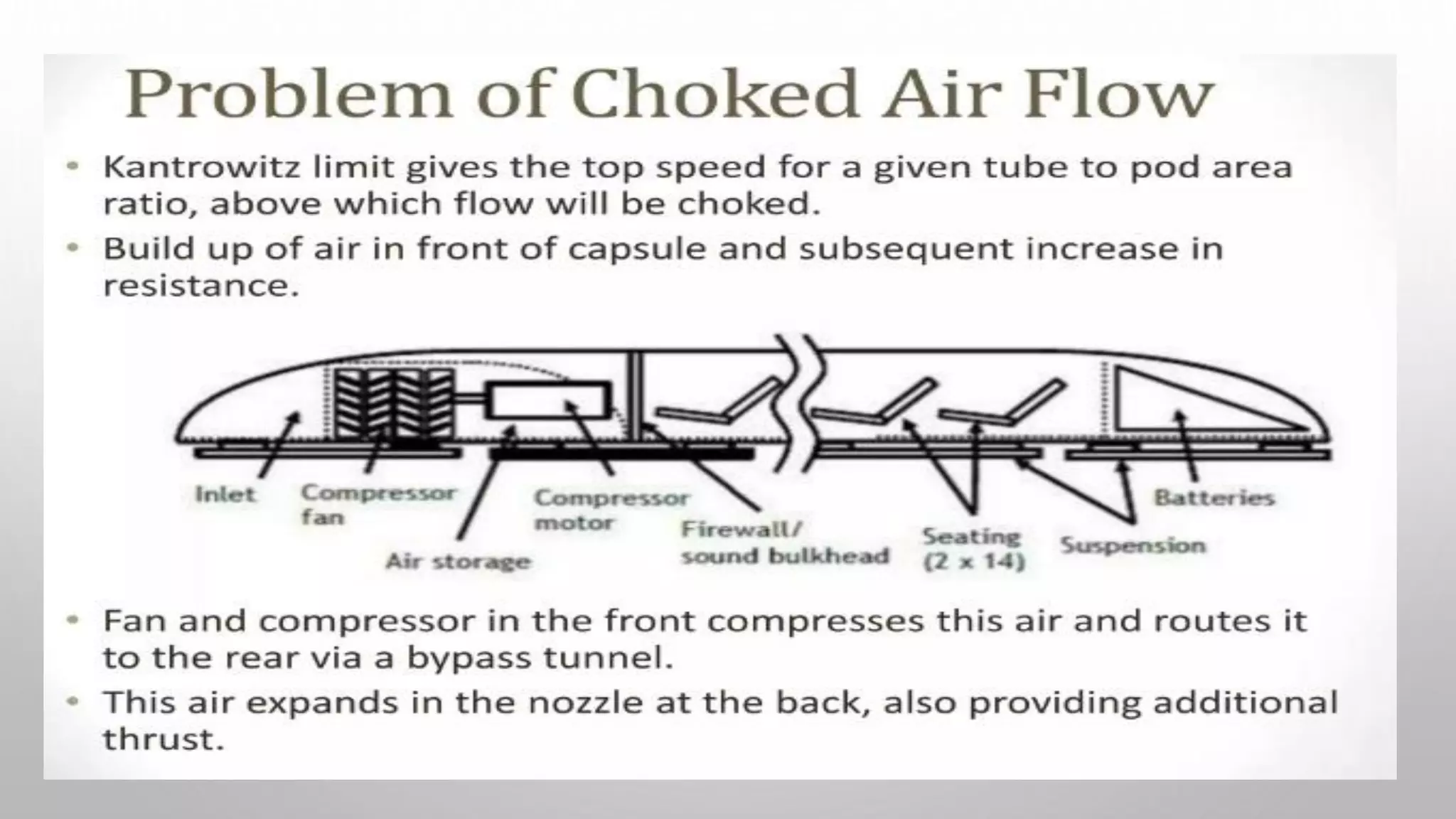 Problem of Choked Air Flow

• Kantrowitz limit gives the top speed for a given tube to pod area ratio, above which flow will be choked.
• Build up of air in front of capsule and subsequent increase in resistance.

Inlet
Compressor fan
Air storage
Compressor motor
Firewall/ sound bulkhead
Seating (2 x 14)
Suspension
Batteries

• Fan and compressor in the front compresses this air and routes it to the rear via a bypass tunnel.
• This air expands in the nozzle at the back, also providing additional thrust.