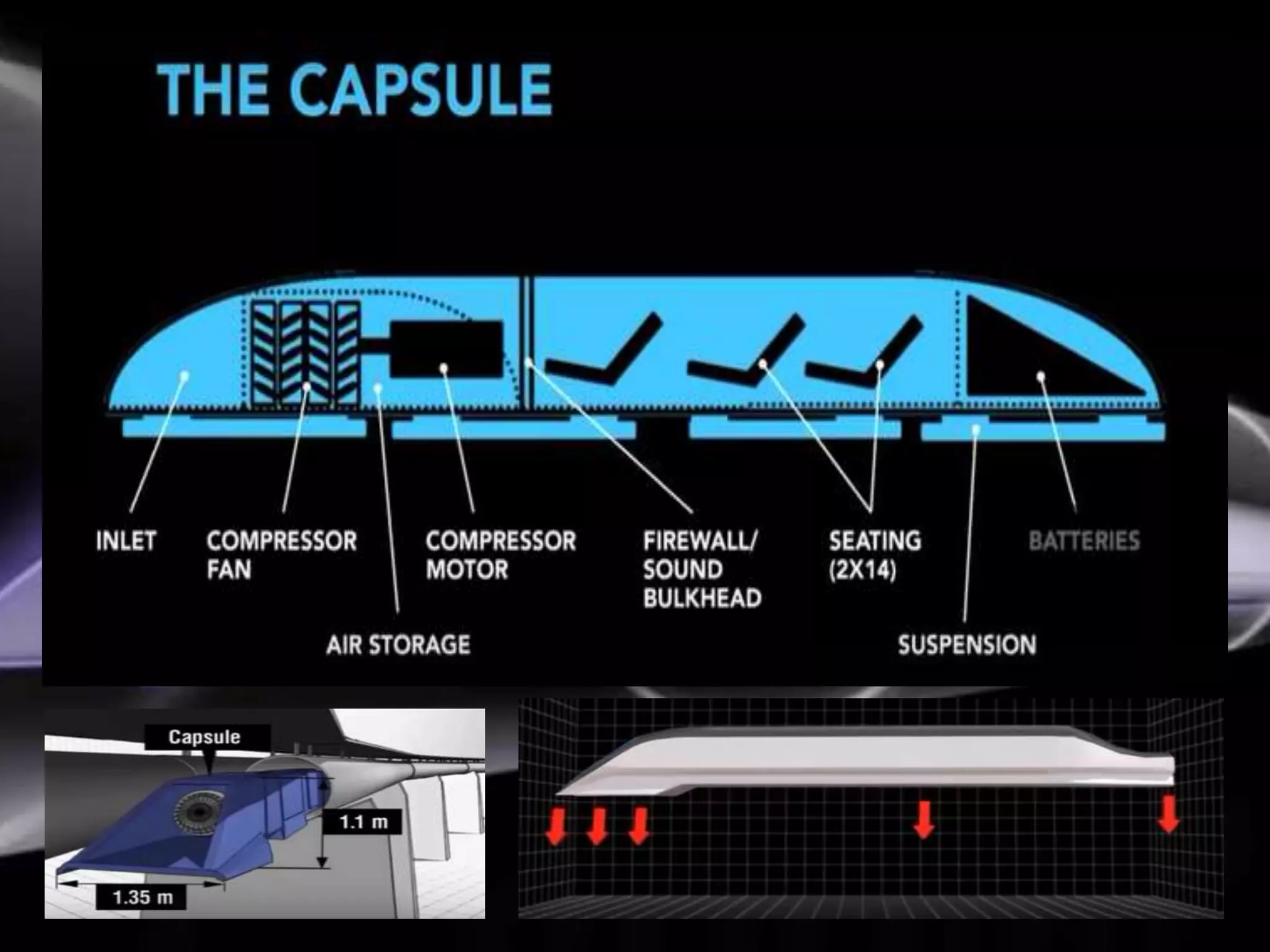 THE CAPSULE

INLET

COMPRESSOR FAN

COMPRESSOR MOTOR

FIREWALL/ SOUND BULKHEAD

SEATING (2X14)

BATTERIES

AIR STORAGE

SUSPENSION

Capsule

1.1 m

1.35 m