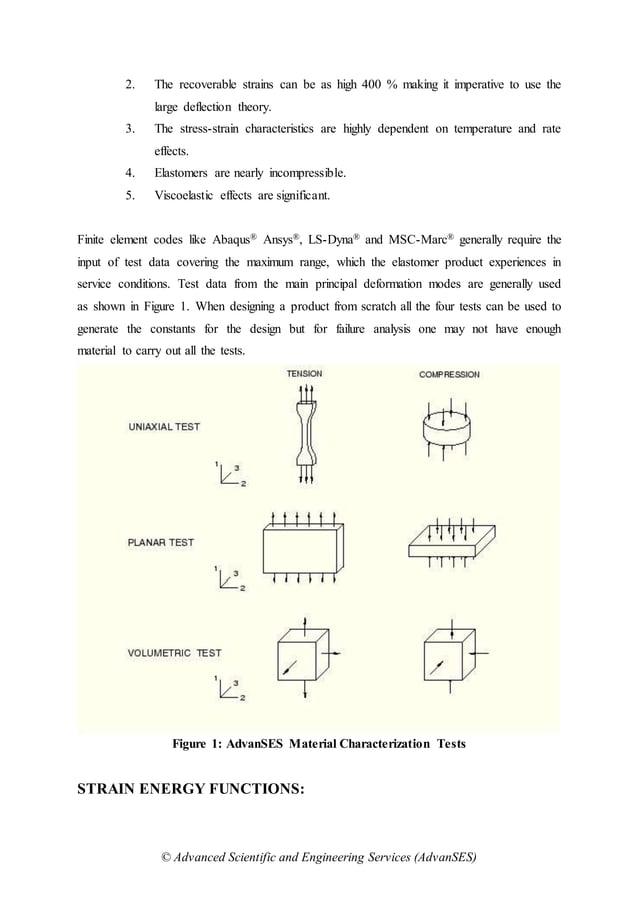 2. The recoverable strains can be as high 400 % making it imperative to use the large deflection theory.
3. The stress-strain characteristics are highly dependent on temperature and rate effects.
4. Elastomers are nearly incompressible.
5. Viscoelastic effects are significant.

Finite element codes like Abaqus® Ansys®, LS-Dyna® and MSC-Marc® generally require the input of test data covering the maximum range, which the elastomer product experiences in service conditions. Test data from the main principal deformation modes are generally used as shown in Figure 1. When designing a product from scratch all the four tests can be used to generate the constants for the design but for failure analysis one may not have enough material to carry out all the tests.

TENSION
COMPRESSION
UNIAXIAL TEST
1
3
2
PLANAR TEST
1
3
2
VOLUMETRIC TEST
1
3
2

Figure 1: AdvanSES Material Characterization Tests

STRAIN ENERGY FUNCTIONS:

© Advanced Scientific and Engineering Services (AdvanSES)