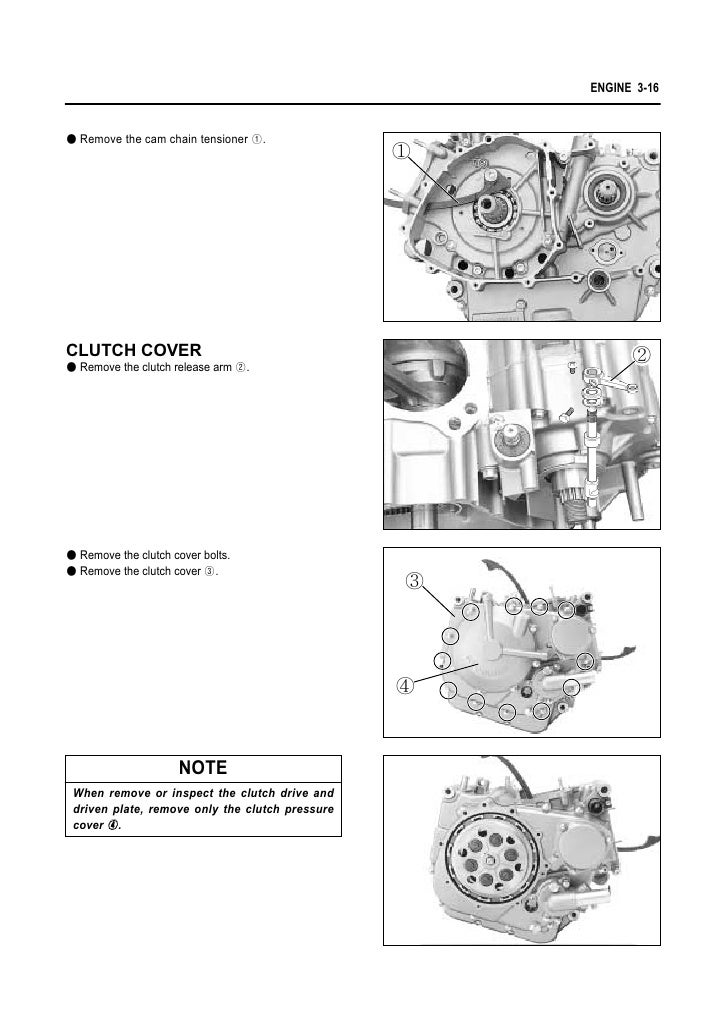 ENGINE 3-16

● Remove the cam chain tensioner ①.

①

CLUTCH COVER

● Remove the clutch release arm ②.

②

● Remove the clutch cover bolts.
● Remove the clutch cover ③.

③

④

NOTE

When remove or inspect the clutch drive and driven plate, remove only the clutch pressure cover ④.