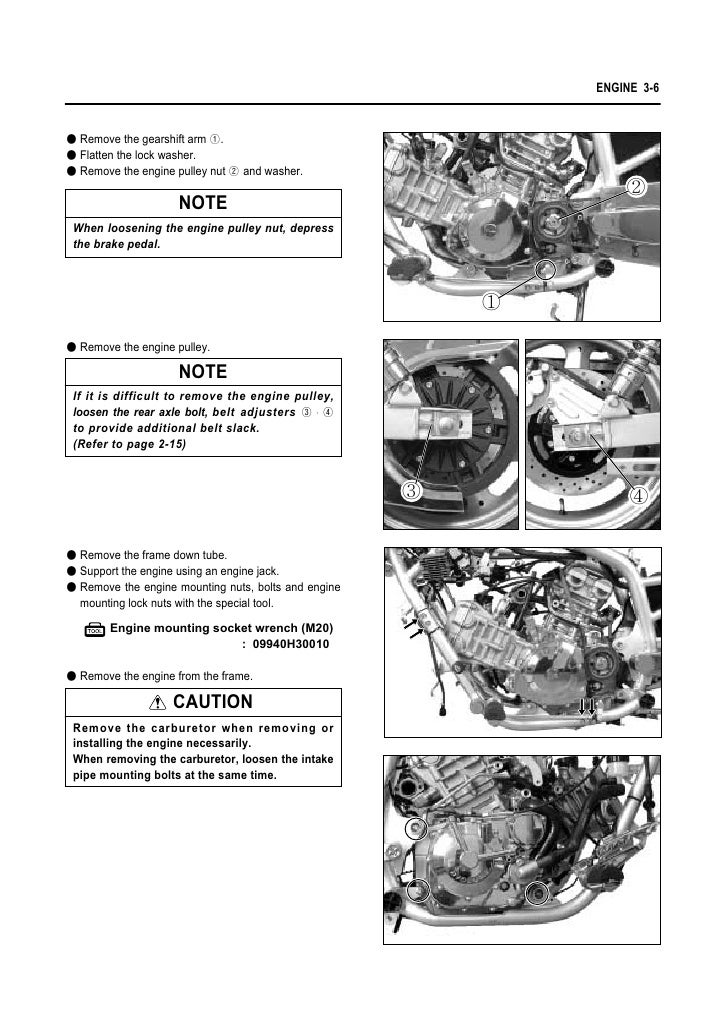 ENGINE 3-6

● Remove the gearshift arm ①.
● Flatten the lock washer.
● Remove the engine pulley nut ② and washer.

NOTE

When loosening the engine pulley nut, depress the brake pedal.

②

①

● Remove the engine pulley.

NOTE

If it is difficult to remove the engine pulley, loosen the rear axle bolt, belt adjusters ③ · ④ to provide additional belt slack.
(Refer to page 2-15)

③

④

● Remove the frame down tube.
● Support the engine using an engine jack.
● Remove the engine mounting nuts, bolts and engine mounting lock nuts with the special tool.

TOOL Engine mounting socket wrench (M20)
: 09940H30010

● Remove the engine from the frame.

CAUTION

Remove the carburetor when removing or installing the engine necessarily.
When removing the carburetor, loosen the intake pipe mounting bolts at the same time.