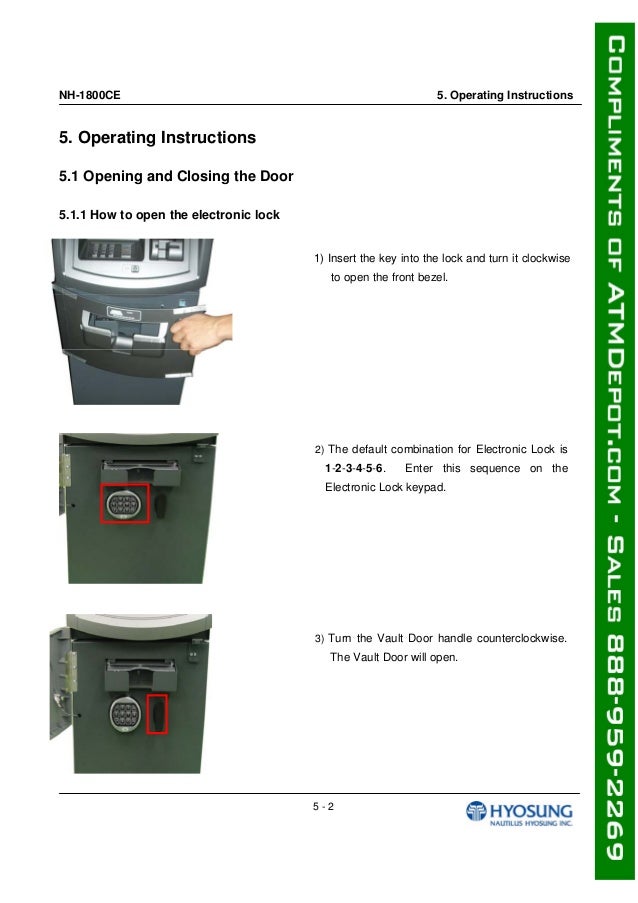 NH-1800CE

5. Operating Instructions

5. Operating Instructions

5.1 Opening and Closing the Door

5.1.1 How to open the electronic lock

1) Insert the key into the lock and turn it clockwise to open the front bezel.

2) The default combination for Electronic Lock is 1-2-3-4-5-6. Enter this sequence on the Electronic Lock keypad.

3) Turn the Vault Door handle counterclockwise. The Vault Door will open.

5 - 2

HYOSUNG
NAUTILUS HYOSUNG INC.

COMPLIMENTS OF ATMDEPOT.COM - SALES 888-959-2269