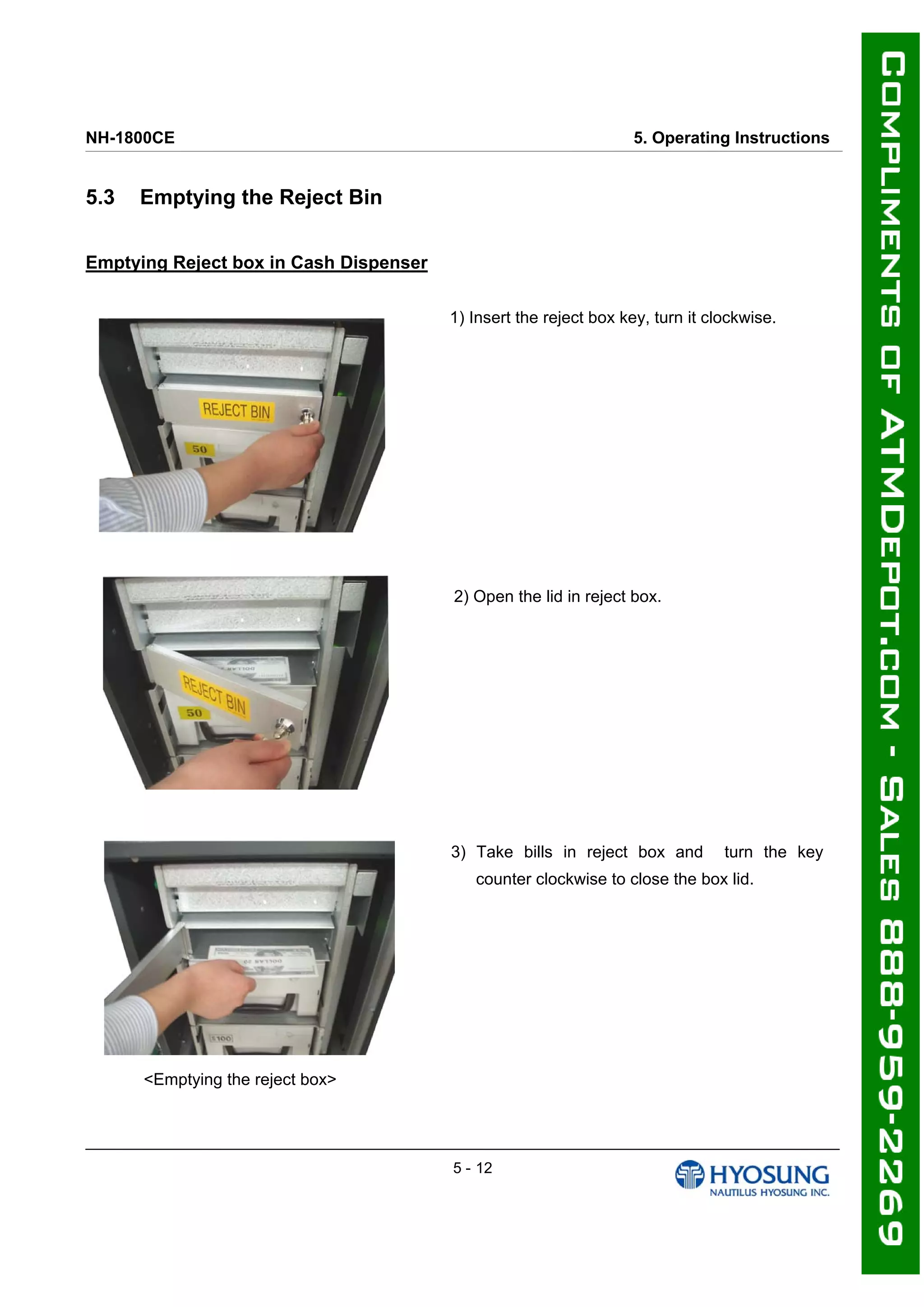 NH-1800CE

5. Operating Instructions

5.3 Emptying the Reject Bin

Emptying Reject box in Cash Dispenser

REJECT BIN

50

1) Insert the reject box key, turn it clockwise.

REJECT BIN

50

2) Open the lid in reject box.

$100

3) Take bills in reject box and turn the key counter clockwise to close the box lid.

<Emptying the reject box>

5 - 12

HYOSUNG
NAUTILUS HYOSUNG INC.

COMPLIMENTS OF ATMDEPOT.COM - SALES 888-959-2269