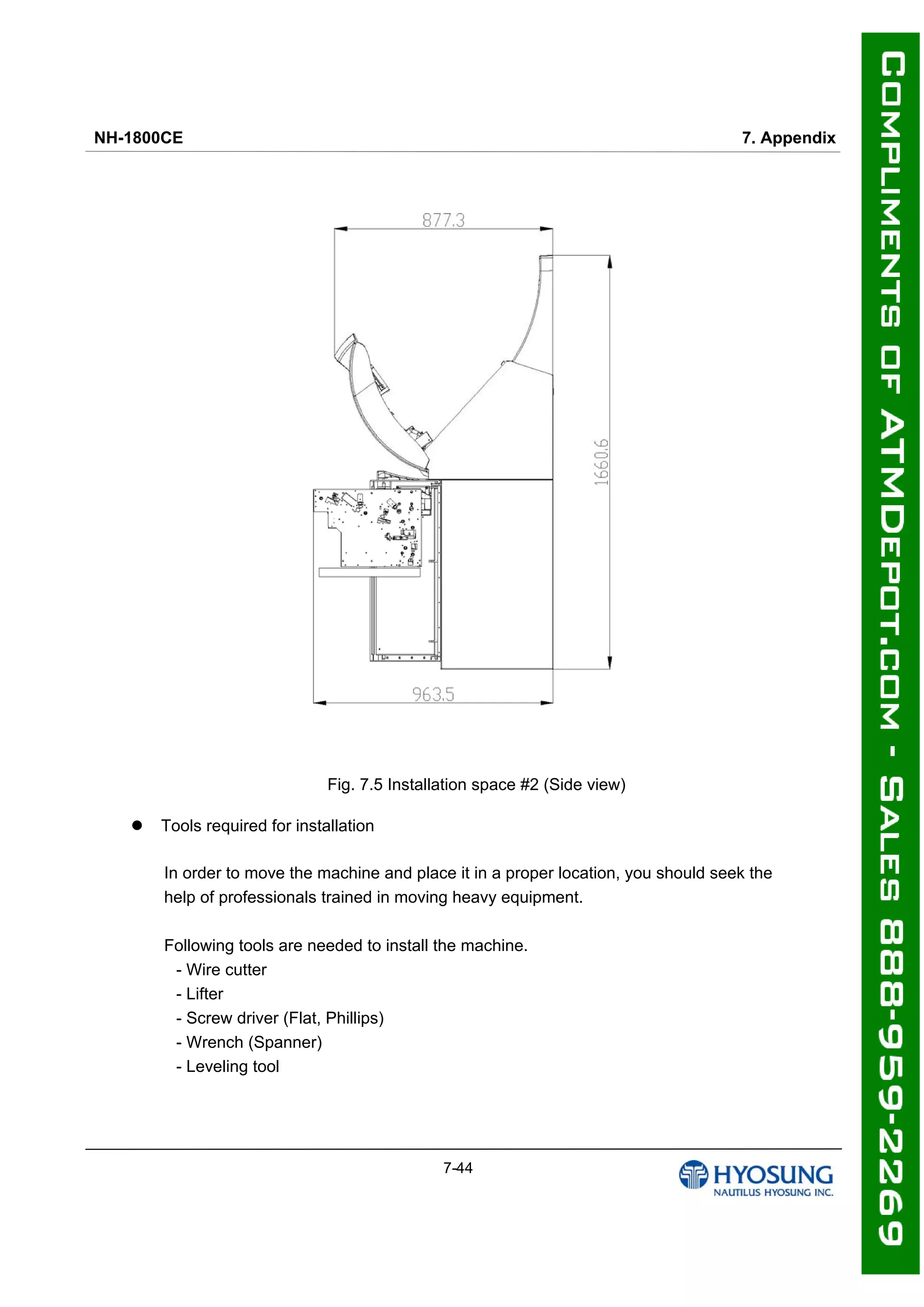 NH-1800CE

7. Appendix

877.3

1660.6

963.5

Fig. 7.5 Installation space #2 (Side view)

● Tools required for installation

In order to move the machine and place it in a proper location, you should seek the help of professionals trained in moving heavy equipment.

Following tools are needed to install the machine.
- Wire cutter
- Lifter
- Screw driver (Flat, Phillips)
- Wrench (Spanner)
- Leveling tool

7-44

HYOSUNG
NAUTILUS HYOSUNG INC.

COMPLIMENTS OF ATMDEPOT.COM - SALES 888-959-2269