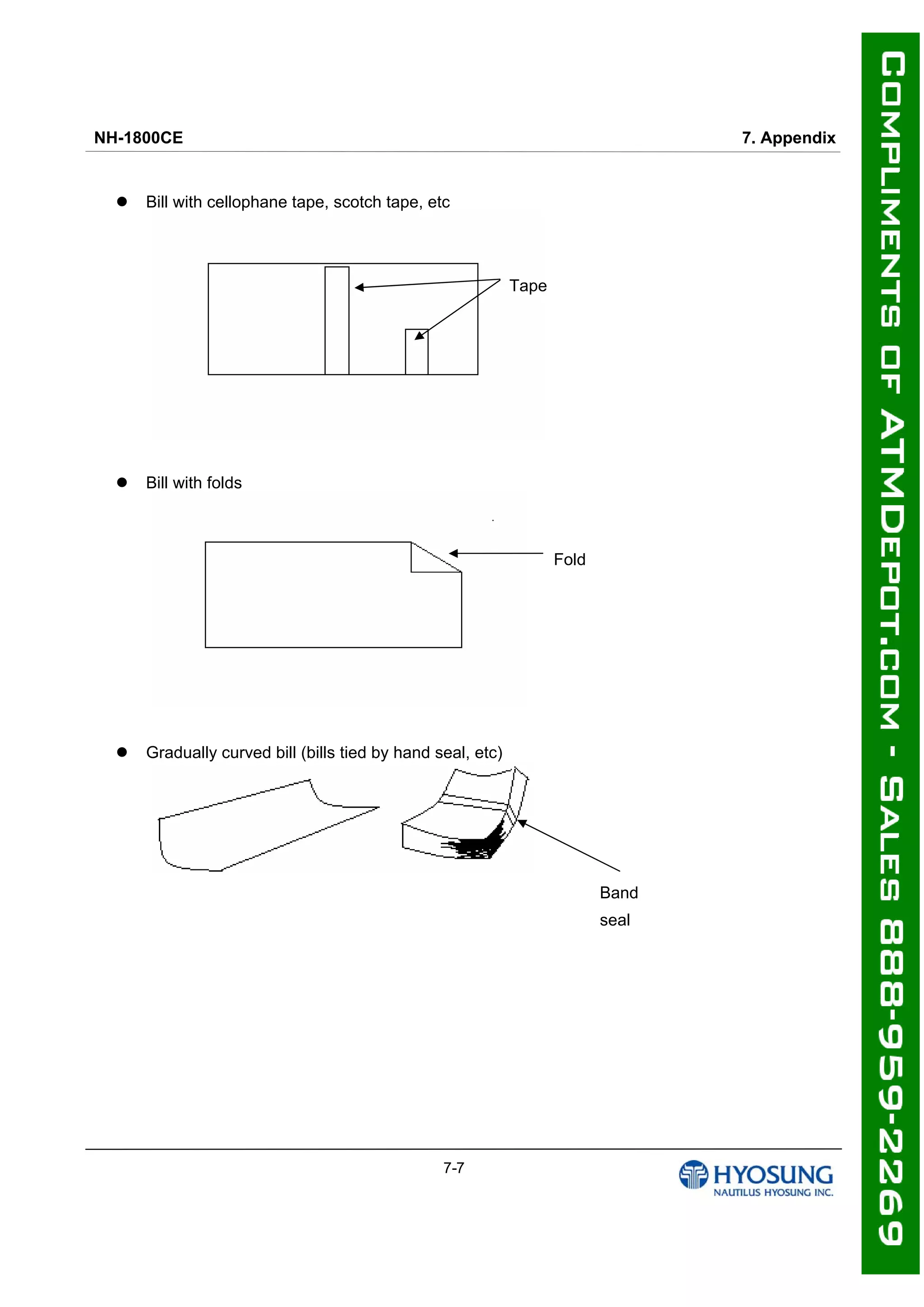 NH-1800CE

7. Appendix

● Bill with cellophane tape, scotch tape, etc

Tape

● Bill with folds

Fold

● Gradually curved bill (bills tied by hand seal, etc)

Band seal

7-7

HYOSUNG
NAUTILUS HYOSUNG INC.

COMPLIMENTS OF ATMDEPOT.COM - SALES 888-959-2269