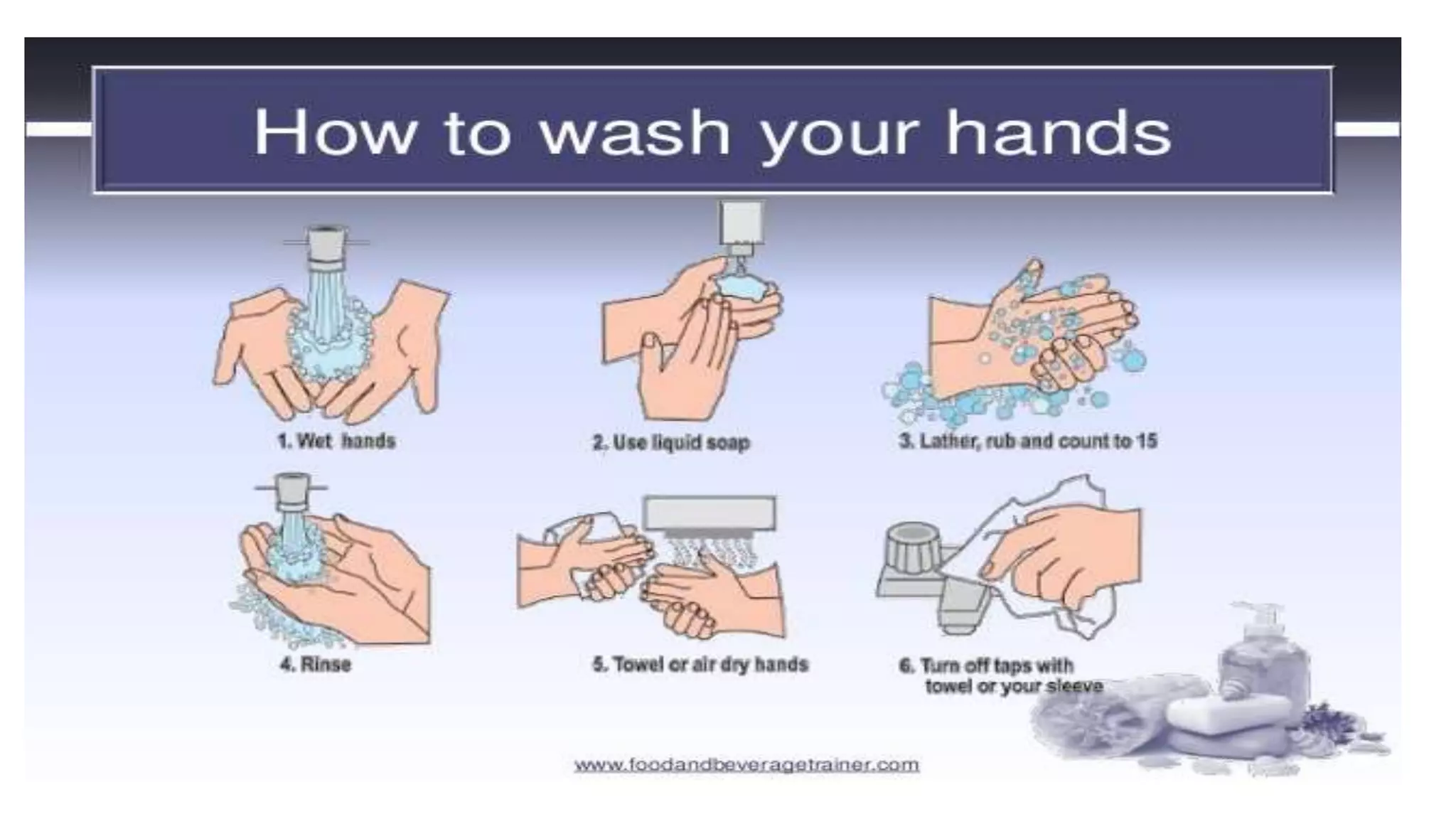 How to wash your hands

1. Wet hands

2. Use liquid soap

3. Lather, rub and count to 15

4. Rinse

5. Towel or air dry hands

6. Turn off taps with towel or your sleeve

www.foodandbeveragetrainer.com