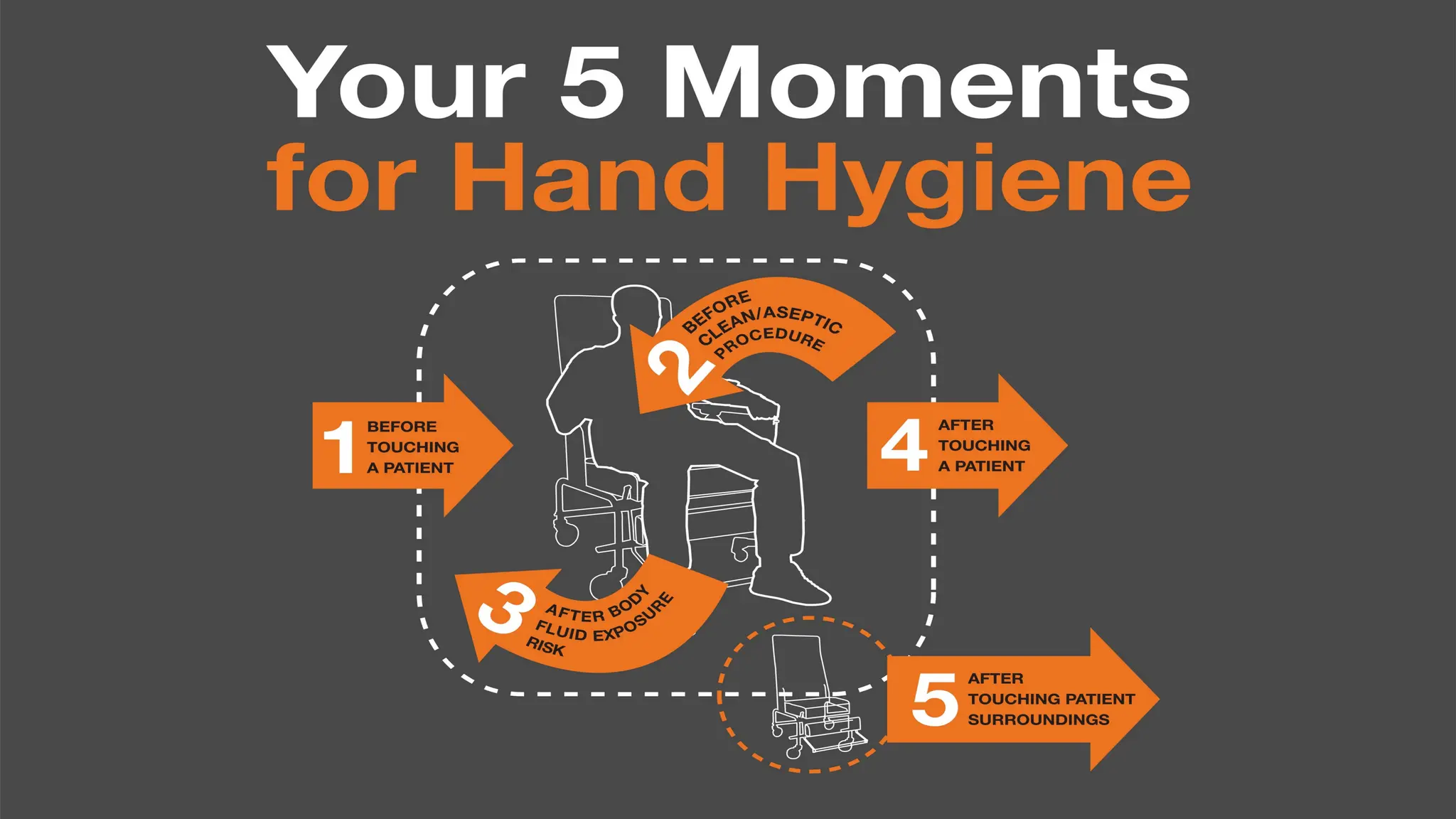 Your 5 Moments
for Hand Hygiene

1 BEFORE TOUCHING A PATIENT

2 BEFORE CLEAN/ASEPTIC PROCEDURE

3 AFTER BODY FLUID EXPOSURE RISK

4 AFTER TOUCHING A PATIENT

5 AFTER TOUCHING PATIENT SURROUNDINGS