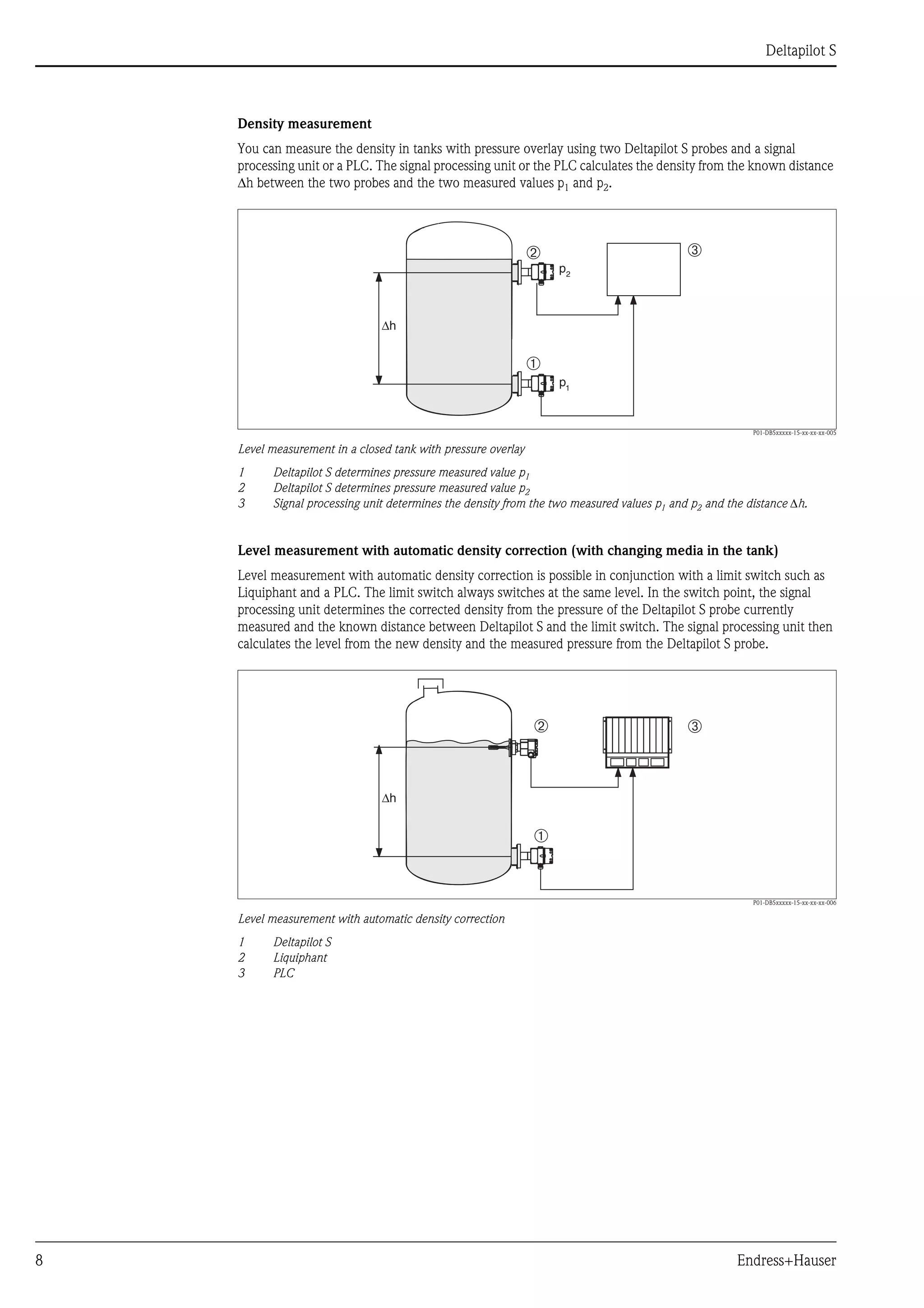 Deltapilot S

Density measurement

You can measure the density in tanks with pressure overlay using two Deltapilot S probes and a signal processing unit or a PLC. The signal processing unit or the PLC calculates the density from the known distance $\Delta h$ between the two probes and the two measured values $p_1$ and $p_2$.

②
$p_2$
③
$\Delta h$
①
$p_1$

P01-DB5xxxxx-15-xx-xx-xx-005

Level measurement in a closed tank with pressure overlay

1 Deltapilot S determines pressure measured value $p_1$
2 Deltapilot S determines pressure measured value $p_2$
3 Signal processing unit determines the density from the two measured values $p_1$ and $p_2$ and the distance $\Delta h$.

Level measurement with automatic density correction (with changing media in the tank)

Level measurement with automatic density correction is possible in conjunction with a limit switch such as Liquiphant and a PLC. The limit switch always switches at the same level. In the switch point, the signal processing unit determines the corrected density from the pressure of the Deltapilot S probe currently measured and the known distance between Deltapilot S and the limit switch. The signal processing unit then calculates the level from the new density and the measured pressure from the Deltapilot S probe.

②
③
$\Delta h$
①

P01-DB5xxxxx-15-xx-xx-xx-006

Level measurement with automatic density correction

1 Deltapilot S
2 Liquiphant
3 PLC

8 Endress+Hauser