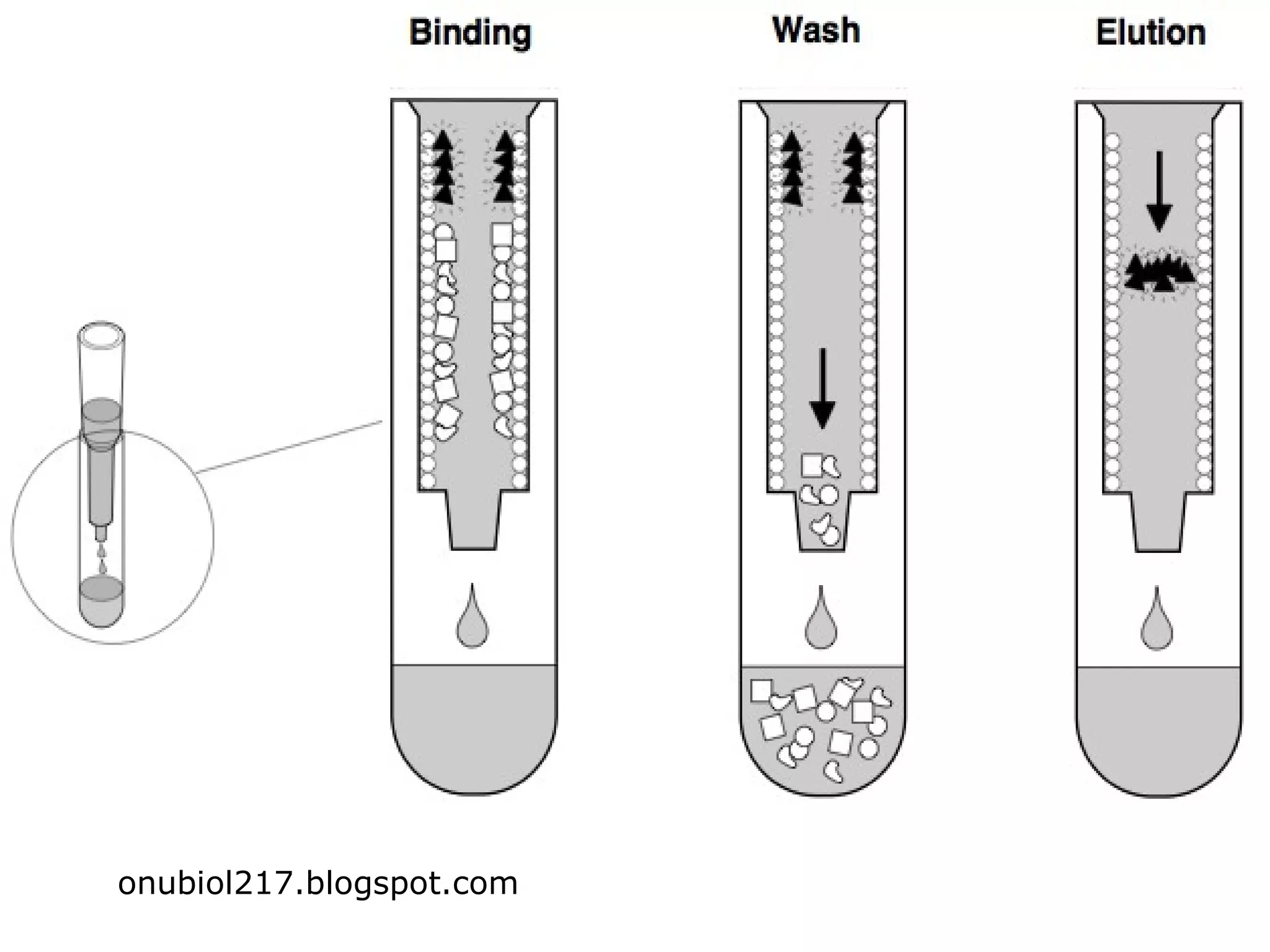 Binding

Wash

Elution

onubiol217.blogspot.com