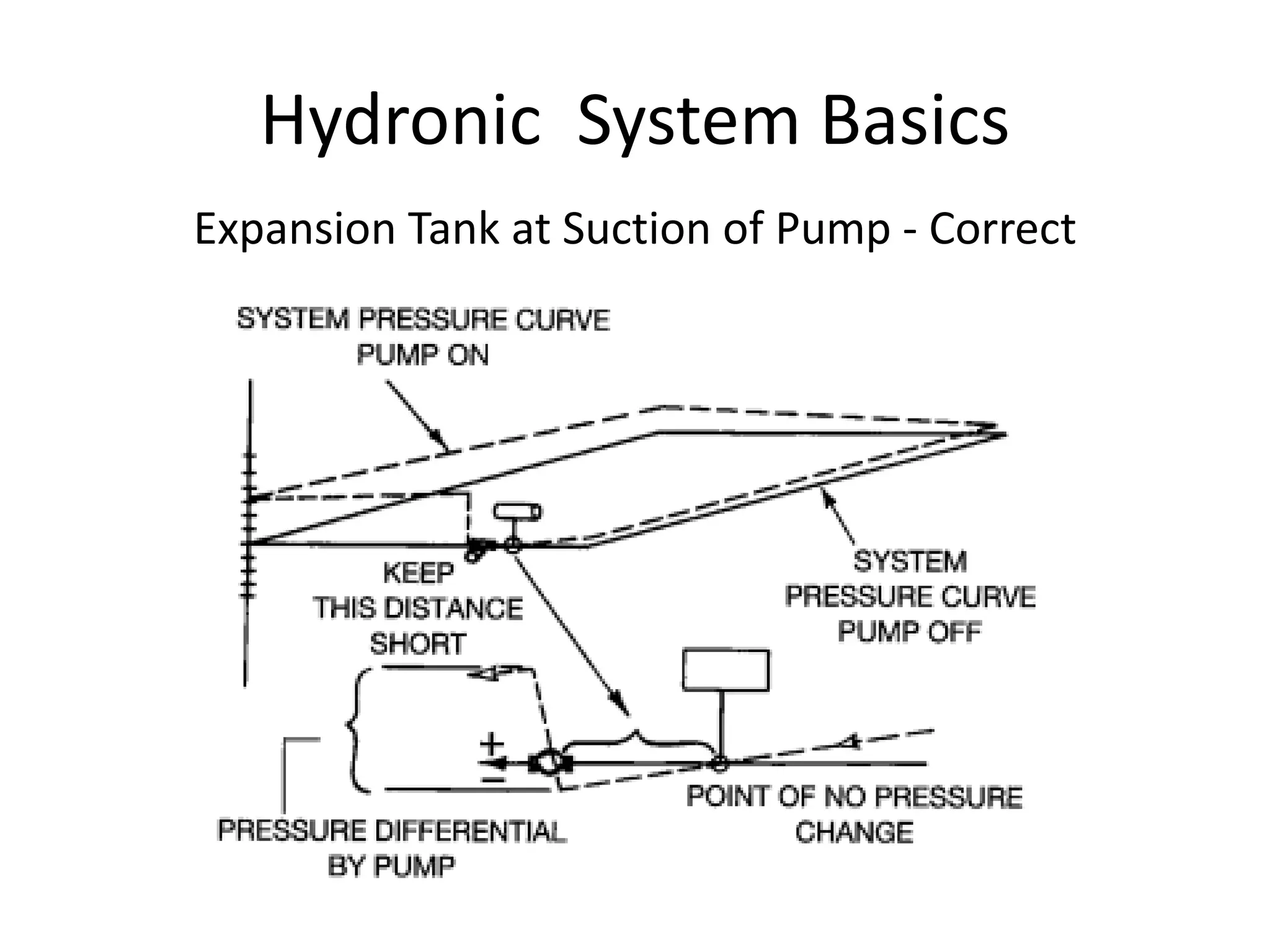 Hydronic System Basics

Expansion Tank at Suction of Pump - Correct

SYSTEM PRESSURE CURVE PUMP ON

KEEP THIS DISTANCE SHORT

SYSTEM PRESSURE CURVE PUMP OFF

+

−

POINT OF NO PRESSURE CHANGE

PRESSURE DIFFERENTIAL BY PUMP