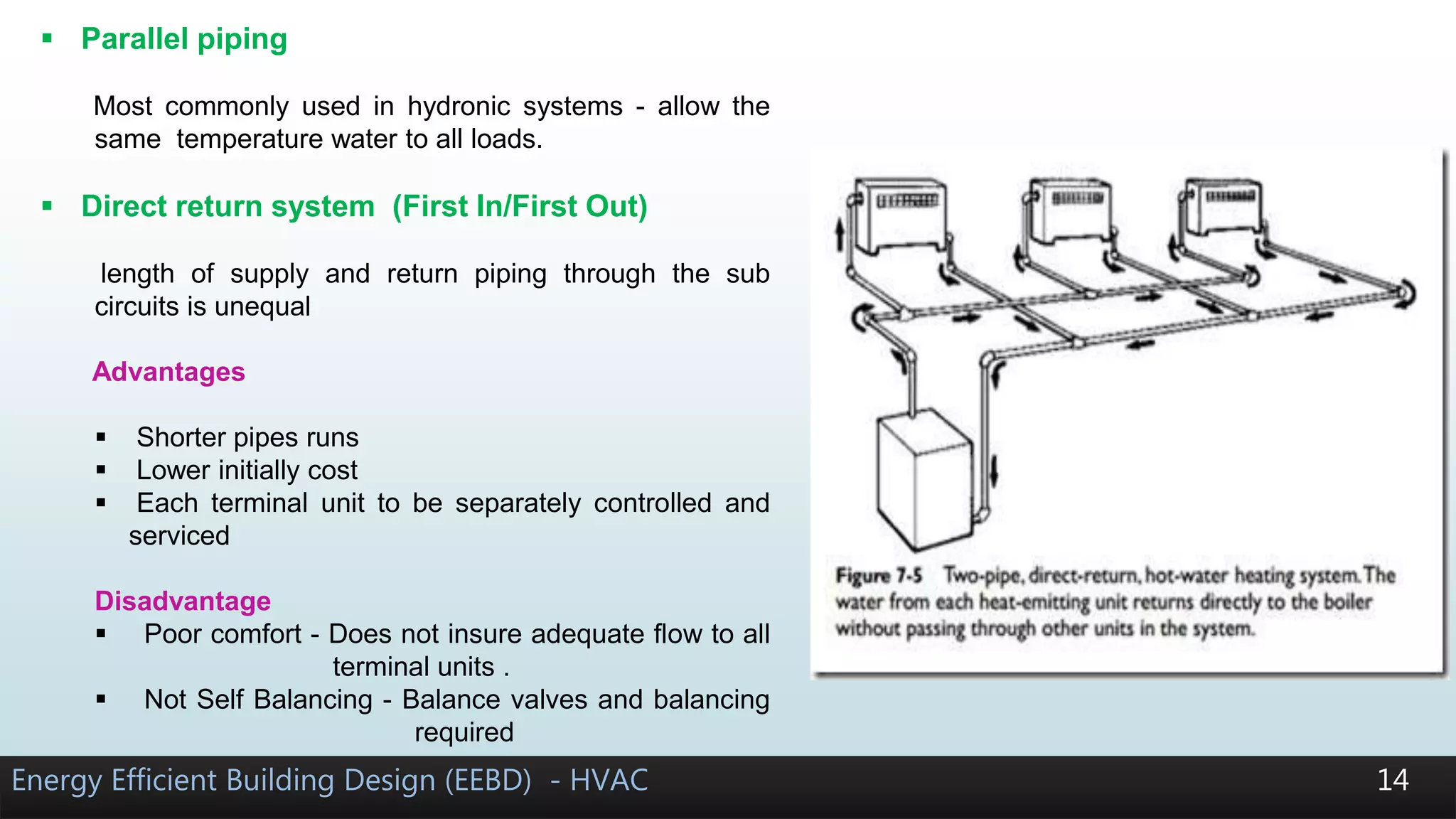 ▪ Parallel piping

Most commonly used in hydronic systems - allow the same temperature water to all loads.

▪ Direct return system (First In/First Out)

length of supply and return piping through the sub circuits is unequal

Advantages

▪ Shorter pipes runs
▪ Lower initially cost
▪ Each terminal unit to be separately controlled and serviced

Disadvantage
▪ Poor comfort - Does not insure adequate flow to all terminal units .
▪ Not Self Balancing - Balance valves and balancing required

Figure 7-5 Two-pipe, direct-return, hot-water heating system. The water from each heat-emitting unit returns directly to the boiler without passing through other units in the system.

Energy Efficient Building Design (EEBD) - HVAC

14