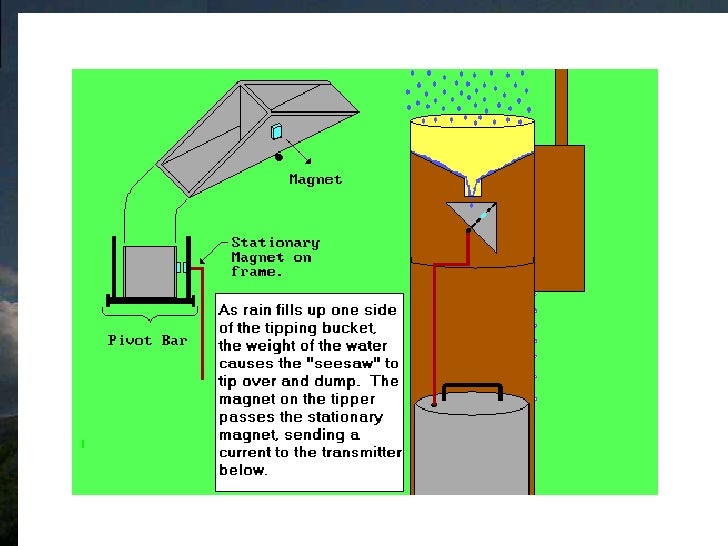 Magnet

Stationary Magnet on frame.

Pivot Bar

As rain fills up one side of the tipping bucket, the weight of the water causes the "seesaw" to tip over and dump. The magnet on the tipper passes the stationary magnet, sending a current to the transmitter below.