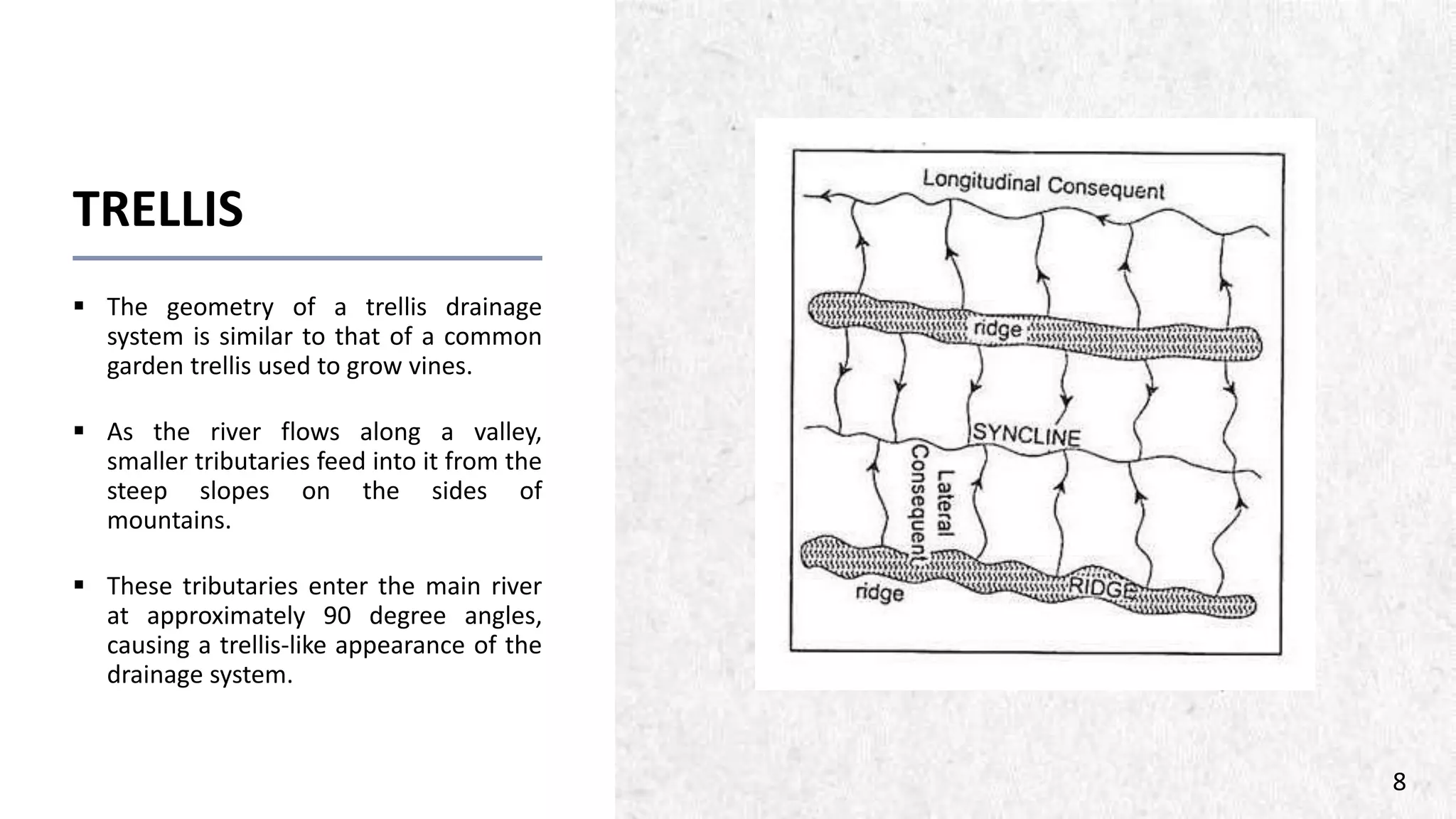 TRELLIS

▪ The geometry of a trellis drainage system is similar to that of a common garden trellis used to grow vines.

▪ As the river flows along a valley, smaller tributaries feed into it from the steep slopes on the sides of mountains.

▪ These tributaries enter the main river at approximately 90 degree angles, causing a trellis-like appearance of the drainage system.

Longitudinal Consequent

ridge

SYNCLINE

Lateral Consequent

ridge

RIDGE

8