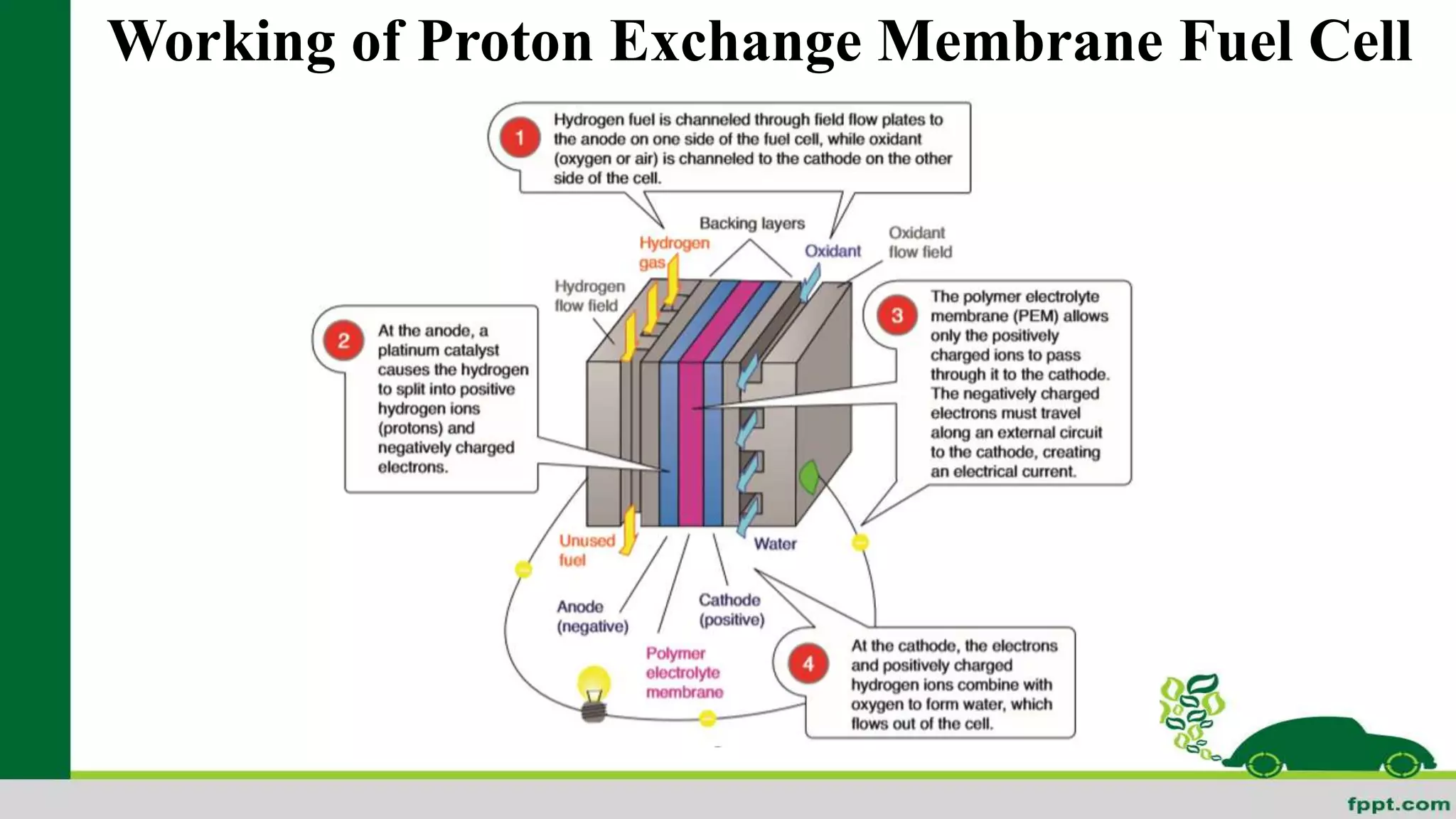 Working of Proton Exchange Membrane Fuel Cell

1 Hydrogen fuel is channeled through field flow plates to the anode on one side of the fuel cell, while oxidant (oxygen or air) is channeled to the cathode on the other side of the cell.

Backing layers

Hydrogen gas

Oxidant

Oxidant flow field

Hydrogen flow field

2 At the anode, a platinum catalyst causes the hydrogen to split into positive hydrogen ions (protons) and negatively charged electrons.

3 The polymer electrolyte membrane (PEM) allows only the positively charged ions to pass through it to the cathode. The negatively charged electrons must travel along an external circuit to the cathode, creating an electrical current.

Unused fuel

Water

Anode (negative)

Cathode (positive)

Polymer electrolyte membrane

4 At the cathode, the electrons and positively charged hydrogen ions combine with oxygen to form water, which flows out of the cell.

fppt.com