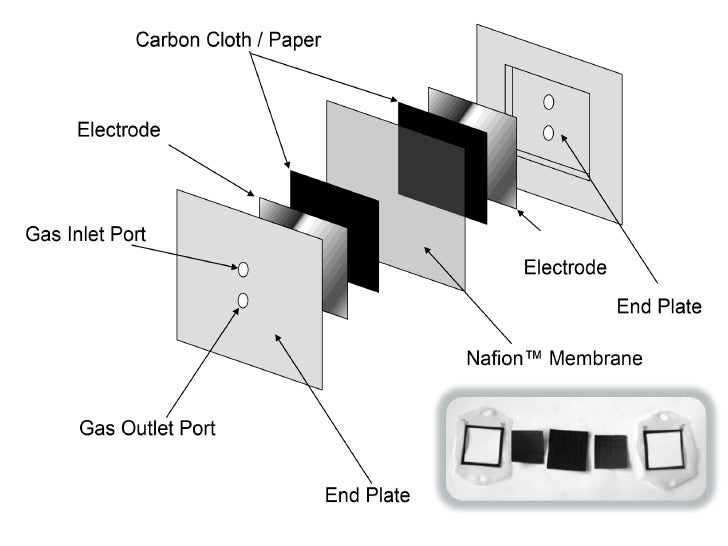 Carbon Cloth / Paper

Electrode

Gas Inlet Port

Electrode

End Plate

Nafion™ Membrane

Gas Outlet Port

End Plate