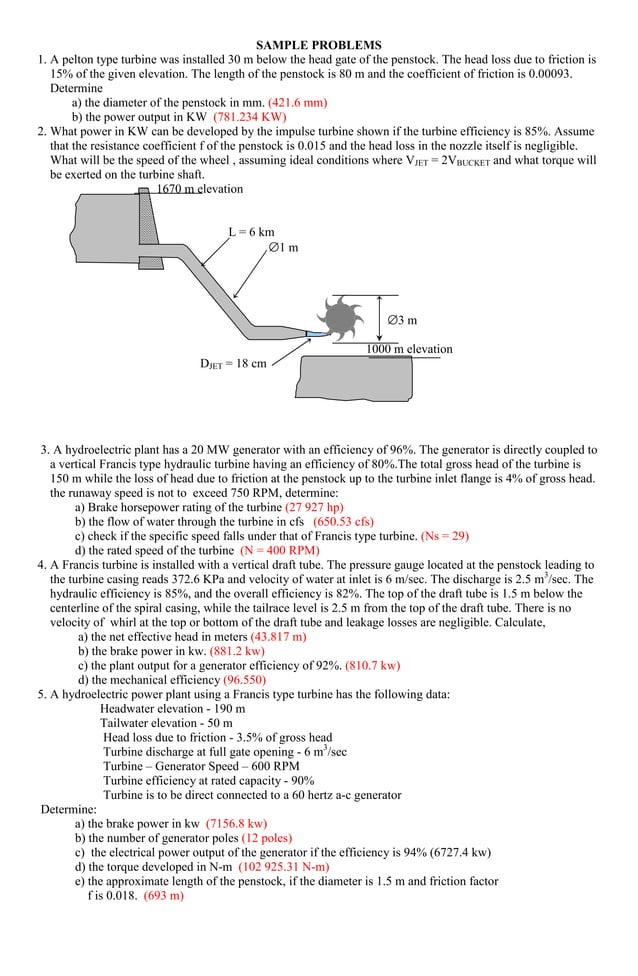 SAMPLE PROBLEMS

1. A pelton type turbine was installed 30 m below the head gate of the penstock. The head loss due to friction is 15% of the given elevation. The length of the penstock is 80 m and the coefficient of friction is 0.00093. Determine
a) the diameter of the penstock in mm. (421.6 mm)
b) the power output in KW (781.234 KW)

2. What power in KW can be developed by the impulse turbine shown if the turbine efficiency is 85%. Assume that the resistance coefficient f of the penstock is 0.015 and the head loss in the nozzle itself is negligible. What will be the speed of the wheel , assuming ideal conditions where $V_{JET} = 2V_{BUCKET}$ and what torque will be exerted on the turbine shaft.

1670 m elevation
L = 6 km
Ø1 m
Ø3 m
1000 m elevation
$D_{JET}$ = 18 cm

3. A hydroelectric plant has a 20 MW generator with an efficiency of 96%. The generator is directly coupled to a vertical Francis type hydraulic turbine having an efficiency of 80%.The total gross head of the turbine is 150 m while the loss of head due to friction at the penstock up to the turbine inlet flange is 4% of gross head. the runaway speed is not to exceed 750 RPM, determine:
a) Brake horsepower rating of the turbine (27 927 hp)
b) the flow of water through the turbine in cfs (650.53 cfs)
c) check if the specific speed falls under that of Francis type turbine. (Ns = 29)
d) the rated speed of the turbine (N = 400 RPM)

4. A Francis turbine is installed with a vertical draft tube. The pressure gauge located at the penstock leading to the turbine casing reads 372.6 KPa and velocity of water at inlet is 6 m/sec. The discharge is 2.5 $m^3$/sec. The hydraulic efficiency is 85%, and the overall efficiency is 82%. The top of the draft tube is 1.5 m below the centerline of the spiral casing, while the tailrace level is 2.5 m from the top of the draft tube. There is no velocity of whirl at the top or bottom of the draft tube and leakage losses are negligible. Calculate,
a) the net effective head in meters (43.817 m)
b) the brake power in kw. (881.2 kw)
c) the plant output for a generator efficiency of 92%. (810.7 kw)
d) the mechanical efficiency (96.550)

5. A hydroelectric power plant using a Francis type turbine has the following data:
Headwater elevation - 190 m
Tailwater elevation - 50 m
Head loss due to friction - 3.5% of gross head
Turbine discharge at full gate opening - 6 $m^3$/sec
Turbine – Generator Speed – 600 RPM
Turbine efficiency at rated capacity - 90%
Turbine is to be direct connected to a 60 hertz a-c generator
Determine:
a) the brake power in kw (7156.8 kw)
b) the number of generator poles (12 poles)
c) the electrical power output of the generator if the efficiency is 94% (6727.4 kw)
d) the torque developed in N-m (102 925.31 N-m)
e) the approximate length of the penstock, if the diameter is 1.5 m and friction factor f is 0.018. (693 m)