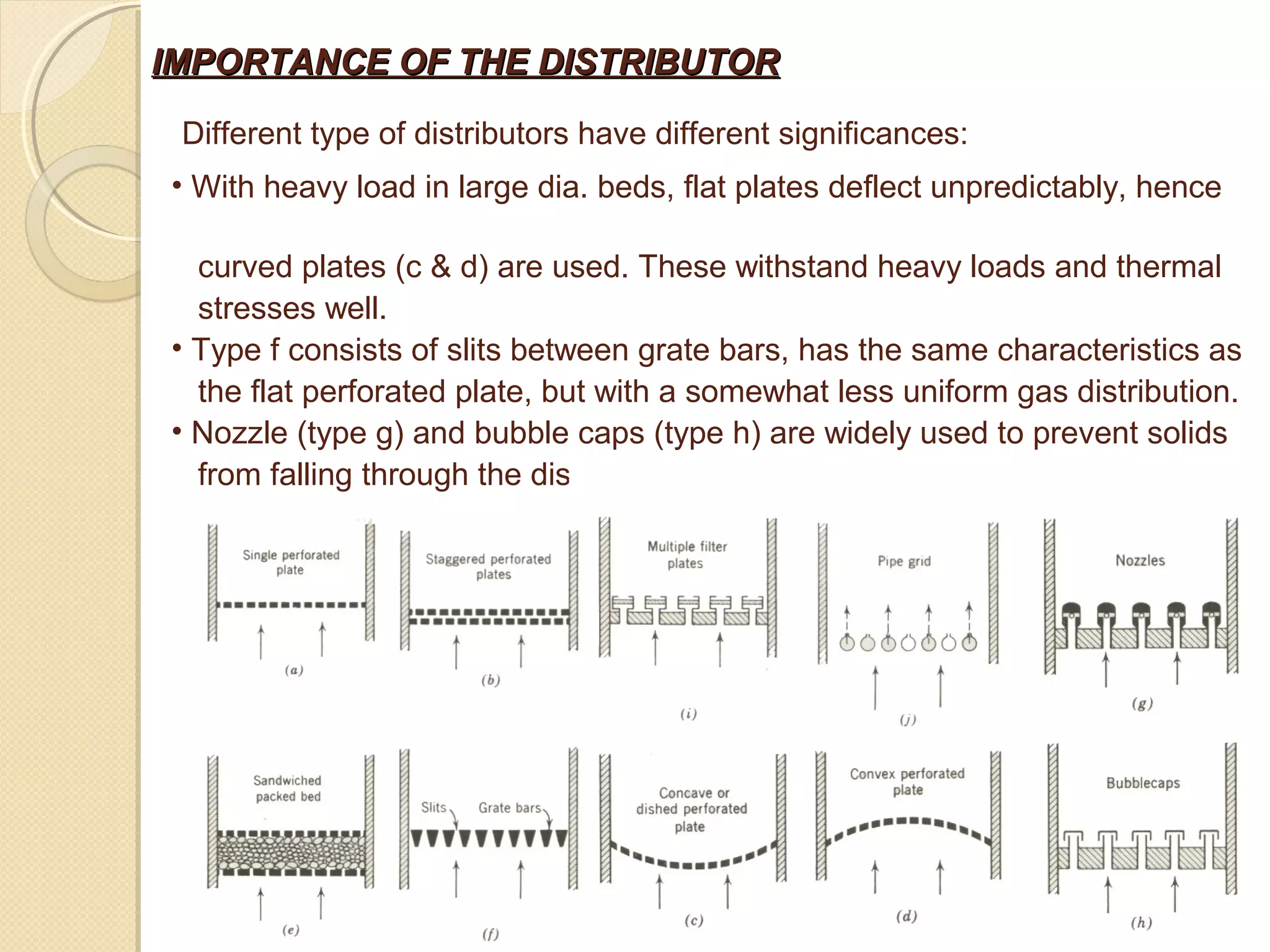 IMPORTANCE OF THE DISTRIBUTOR

Different type of distributors have different significances:

• With heavy load in large dia. beds, flat plates deflect unpredictably, hence

curved plates (c & d) are used. These withstand heavy loads and thermal stresses well.

• Type f consists of slits between grate bars, has the same characteristics as the flat perforated plate, but with a somewhat less uniform gas distribution.

• Nozzle (type g) and bubble caps (type h) are widely used to prevent solids from falling through the dis

Single perforated plate
(a)

Staggered perforated plates
(b)

Multiple filter plates
(i)

Pipe grid
(j)

Nozzles
(g)

Sandwiched packed bed
(e)

Slits
Grate bars
(f)

Concave or dished perforated plate
(c)

Convex perforated plate
(d)

Bubblecaps
(h)