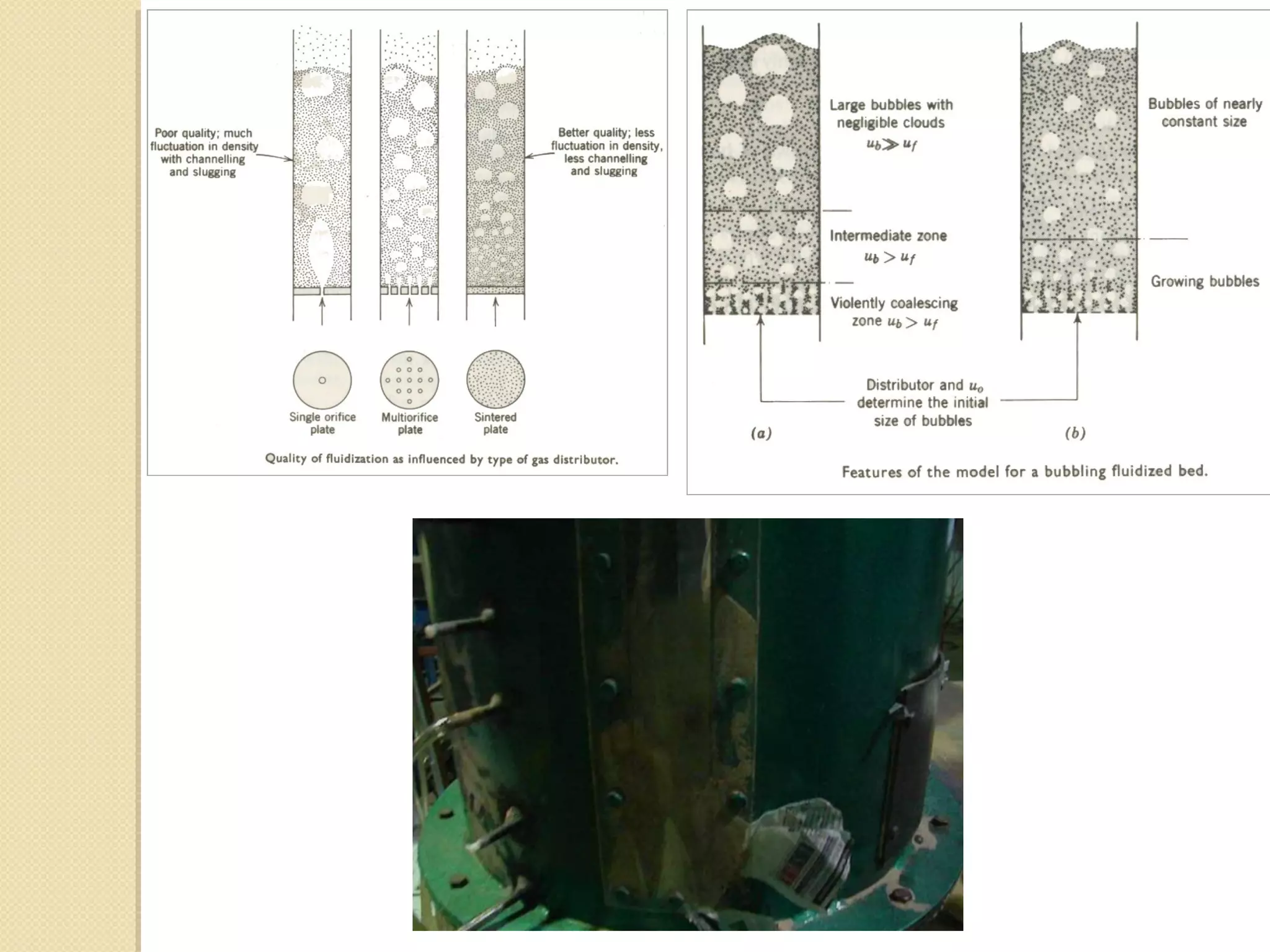 Poor quality; much fluctuation in density with channelling and slugging

Better quality; less fluctuation in density, less channelling and slugging

Single orifice plate

Multiorifice plate

Sintered plate

Quality of fluidization as influenced by type of gas distributor.

Large bubbles with negligible clouds $u_b \gg u_f$

Intermediate zone $u_b > u_f$

Violently coalescing zone $u_b > u_f$

Bubbles of nearly constant size

Growing bubbles

Distributor and $u_o$ determine the initial size of bubbles

$(a)$

$(b)$

Features of the model for a bubbling fluidized bed.