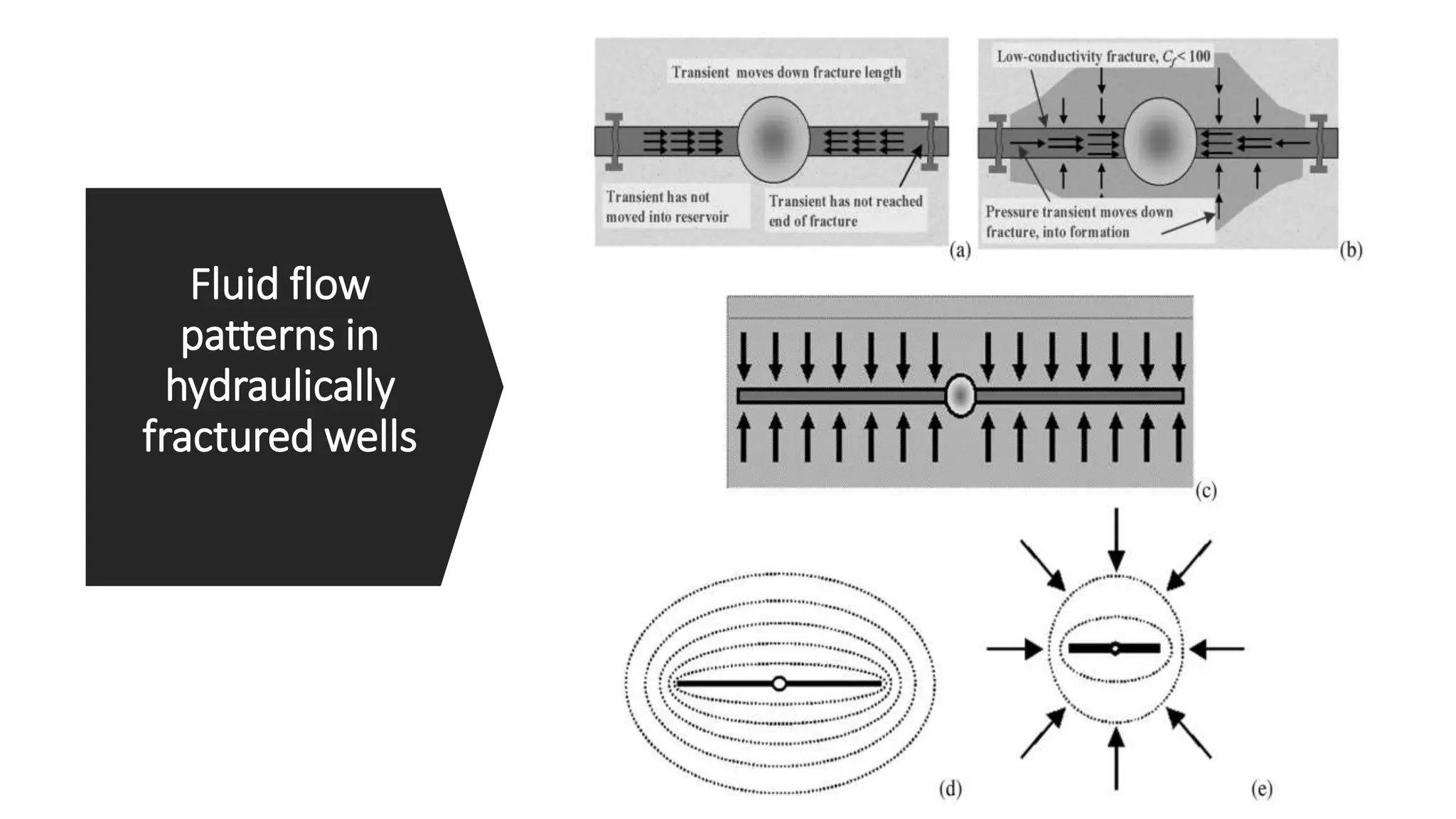 Fluid flow patterns in hydraulically fractured wells

Transient moves down fracture length

Transient has not moved into reservoir

Transient has not reached end of fracture

(a)

Low-conductivity fracture, $C_f < 100$

Pressure transient moves down fracture, into formation

(b)

(c)

(d)

(e)