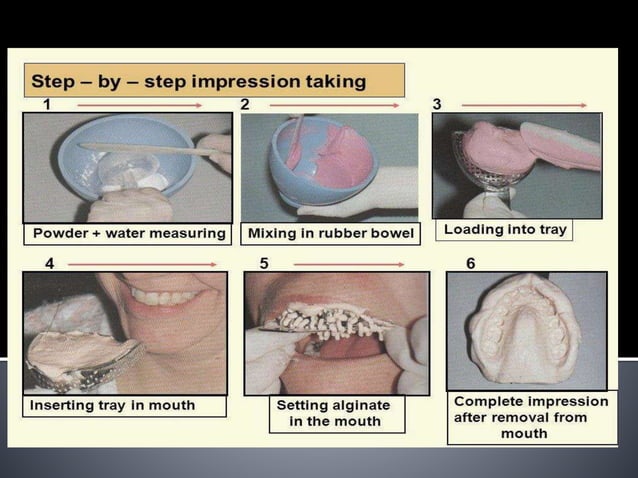 Step – by – step impression taking

1

Powder + water measuring

2

Mixing in rubber bowel

3

Loading into tray

4

Inserting tray in mouth

5

Setting alginate in the mouth

6

Complete impression after removal from mouth