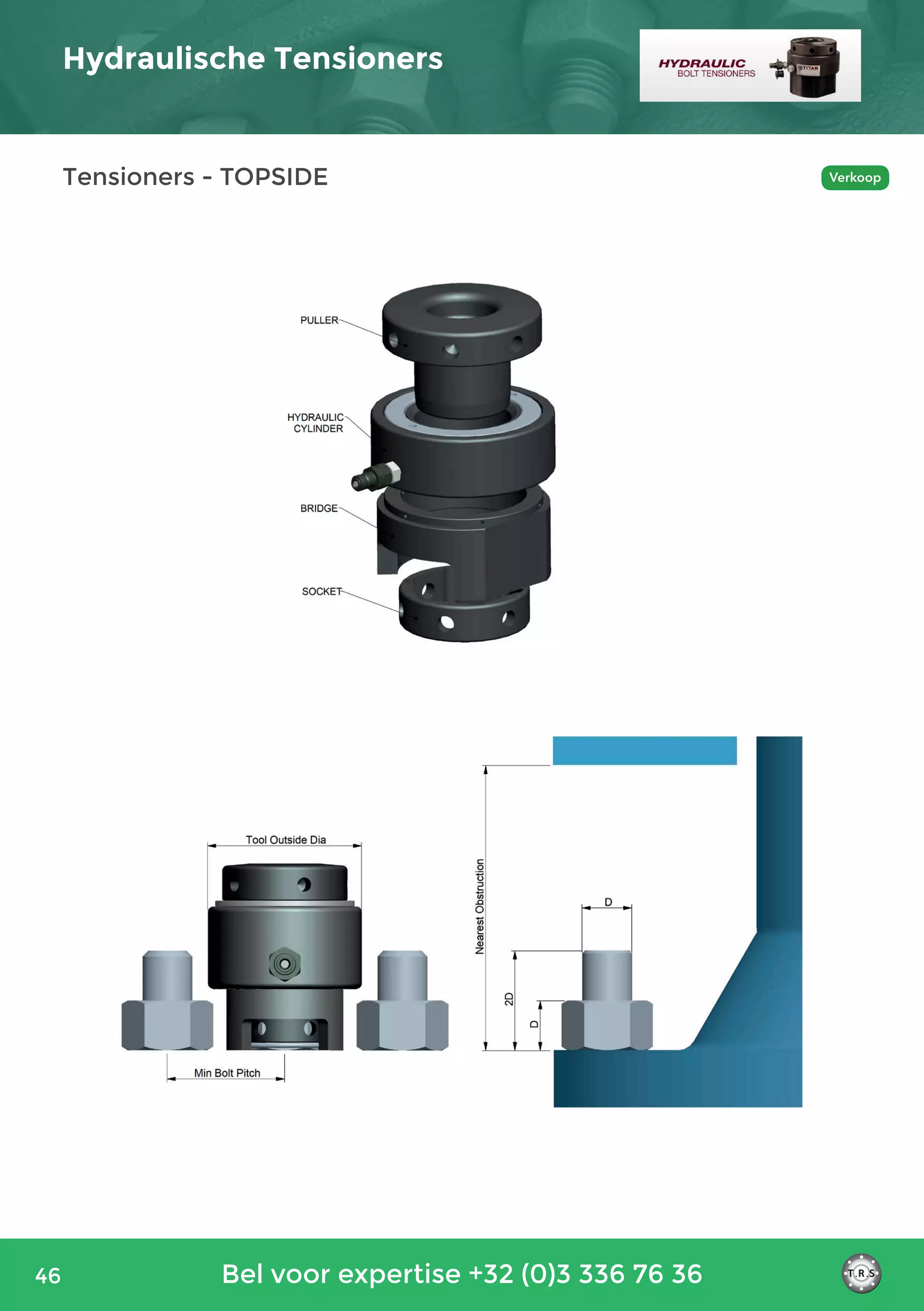 Hydraulische Tensioners

HYDRAULIC BOLT TENSIONERS

TITAN

Tensioners - TOPSIDE

Verkoop

PULLER

HYDRAULIC CYLINDER

BRIDGE

SOCKET

Tool Outside Dia

Min Bolt Pitch

Nearest Obstruction

D

2D

D

46

Bel voor expertise +32 (0)3 336 76 36

T.R.S