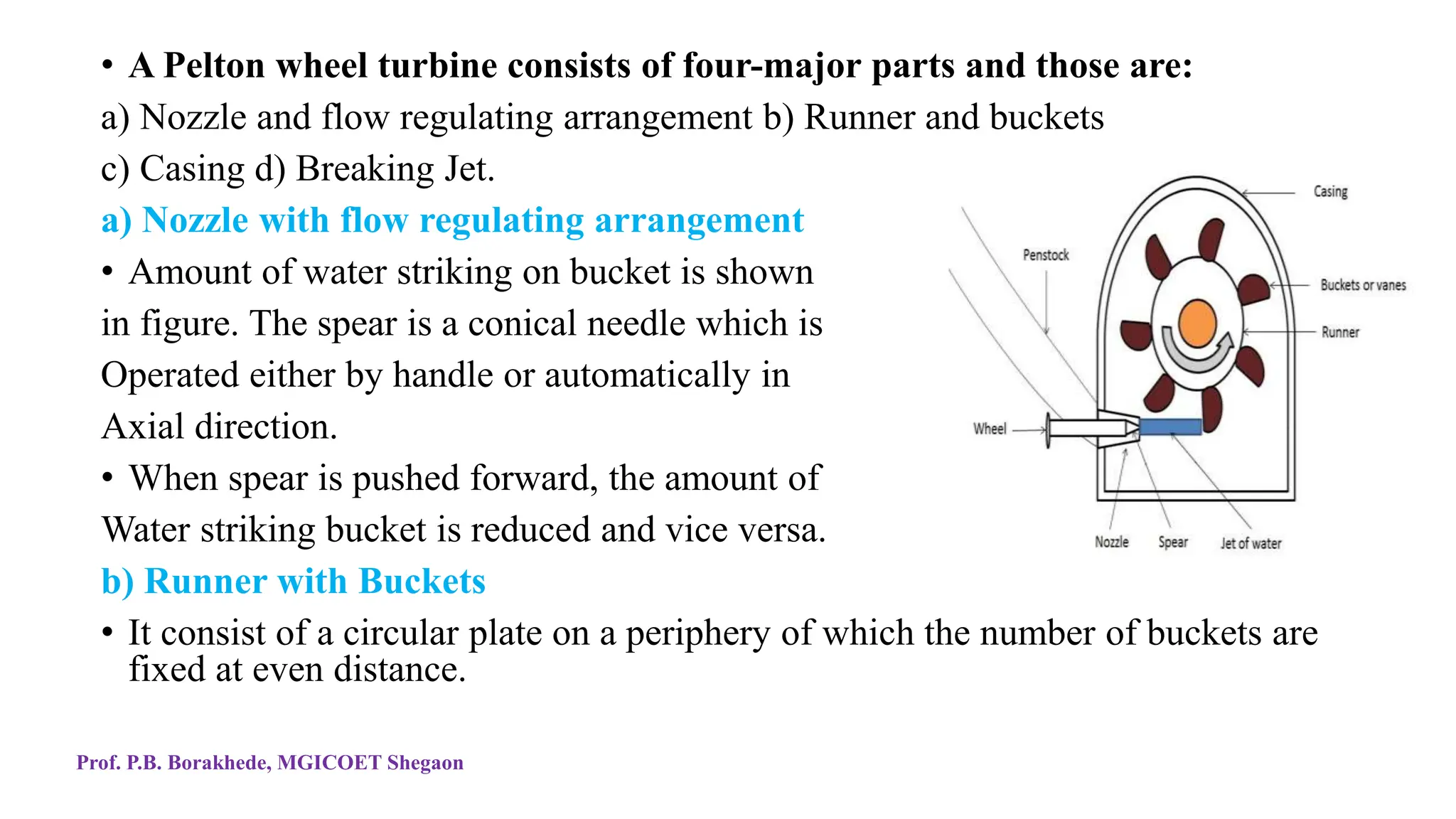 • A Pelton wheel turbine consists of four-major parts and those are:
a) Nozzle and flow regulating arrangement b) Runner and buckets
c) Casing d) Breaking Jet.
a) Nozzle with flow regulating arrangement
• Amount of water striking on bucket is shown in figure. The spear is a conical needle which is Operated either by handle or automatically in Axial direction.
• When spear is pushed forward, the amount of Water striking bucket is reduced and vice versa.
b) Runner with Buckets
• It consist of a circular plate on a periphery of which the number of buckets are fixed at even distance.

Casing
Penstock
Buckets or vanes
Runner
Wheel
Nozzle
Spear
Jet of water

Prof. P.B. Borakhede, MGICOET Shegaon