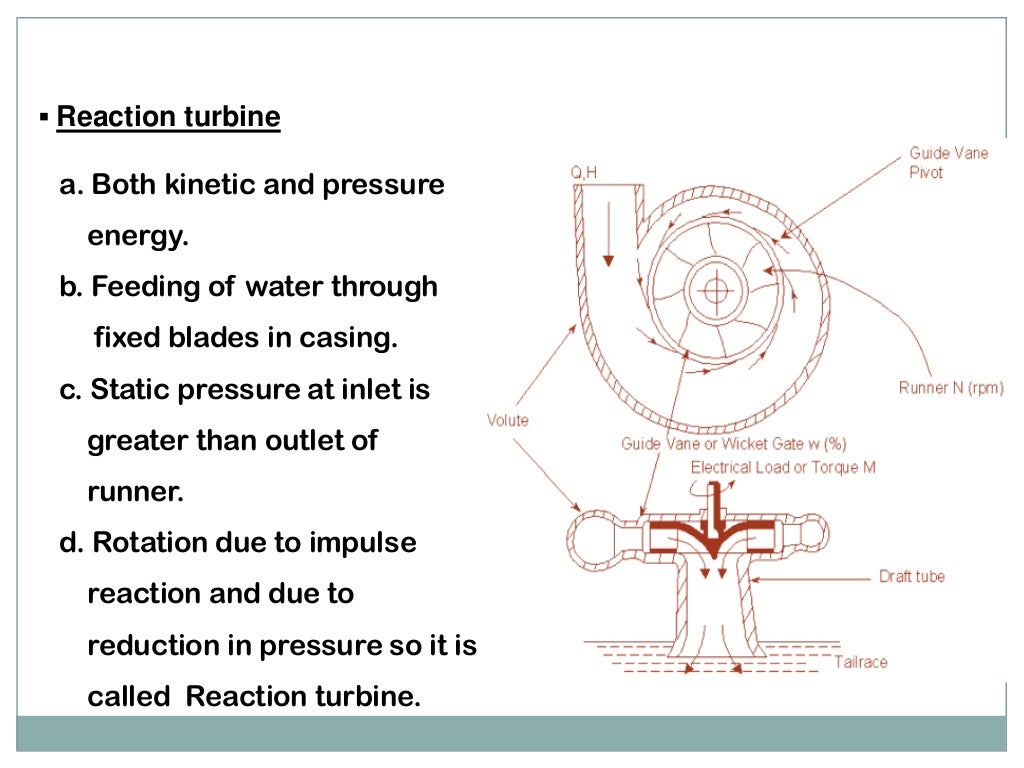 ▪ Reaction turbine

a. Both kinetic and pressure energy.

b. Feeding of water through fixed blades in casing.

c. Static pressure at inlet is greater than outlet of runner.

d. Rotation due to impulse reaction and due to reduction in pressure so it is called Reaction turbine.

Q,H

Guide Vane Pivot

Runner N (rpm)

Volute

Guide Vane or Wicket Gate w (%)

Electrical Load or Torque M

Draft tube

Tailrace