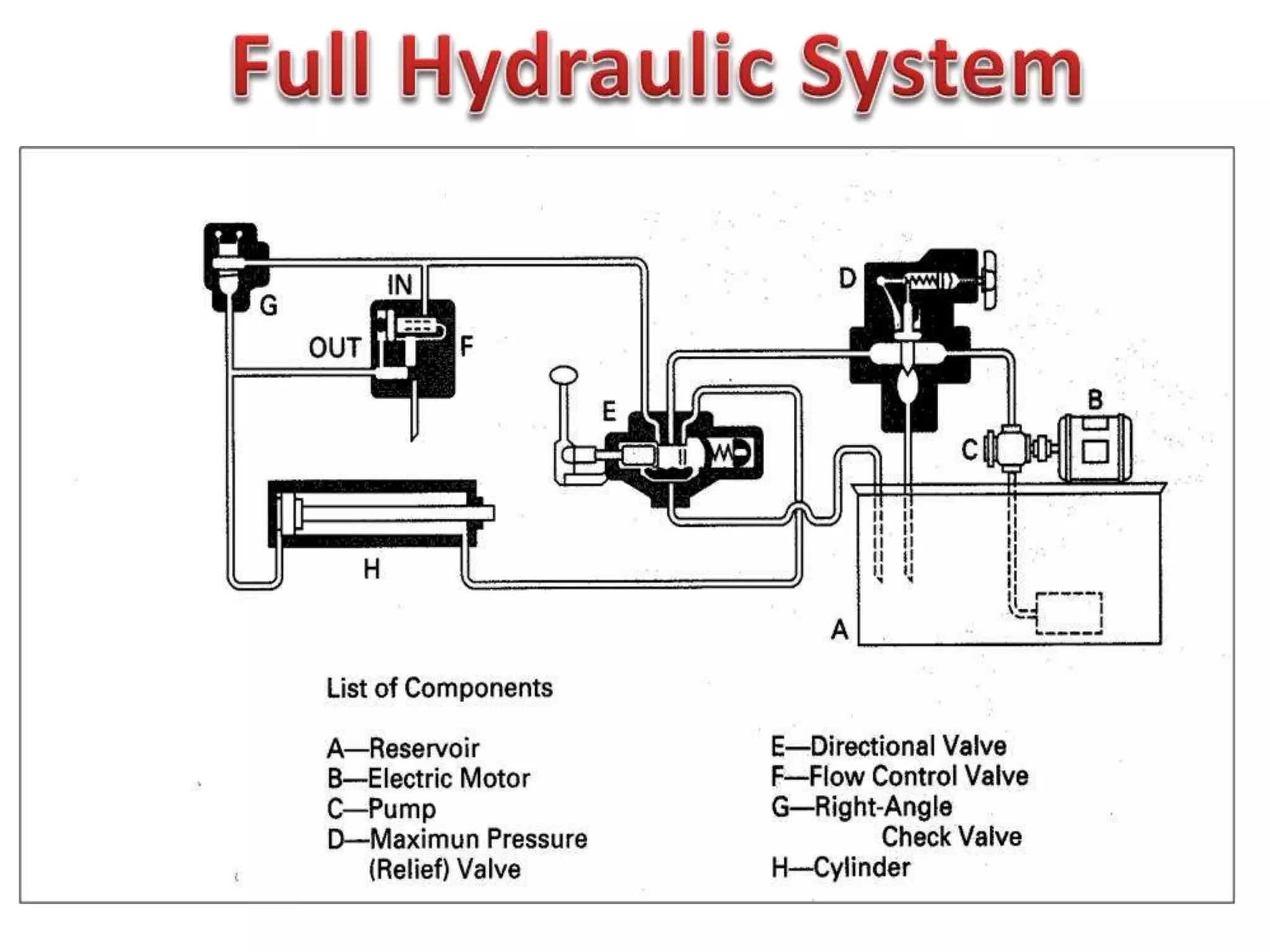 Full Hydraulic System

G

IN

OUT

F

D

E

B

C

H

A

List of Components

A—Reservoir
B—Electric Motor
C—Pump
D—Maximun Pressure (Relief) Valve

E—Directional Valve
F—Flow Control Valve
G—Right-Angle Check Valve
H—Cylinder