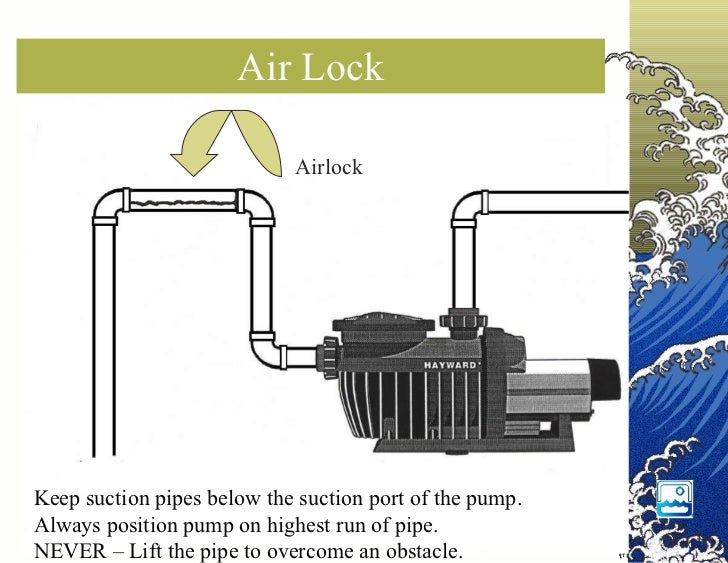 Air Lock

Airlock

HAYWARD

Keep suction pipes below the suction port of the pump.
Always position pump on highest run of pipe.
NEVER – Lift the pipe to overcome an obstacle.