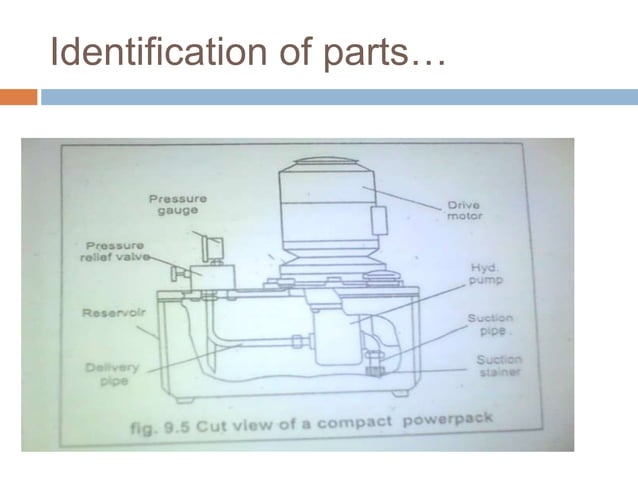 Identification of parts…

Pressure gauge

Pressure relief valve

Reservoir

Delivery pipe

Drive motor

Hyd. pump

Suction pipe

Suction stainer

fig. 9.5 Cut view of a compact powerpack