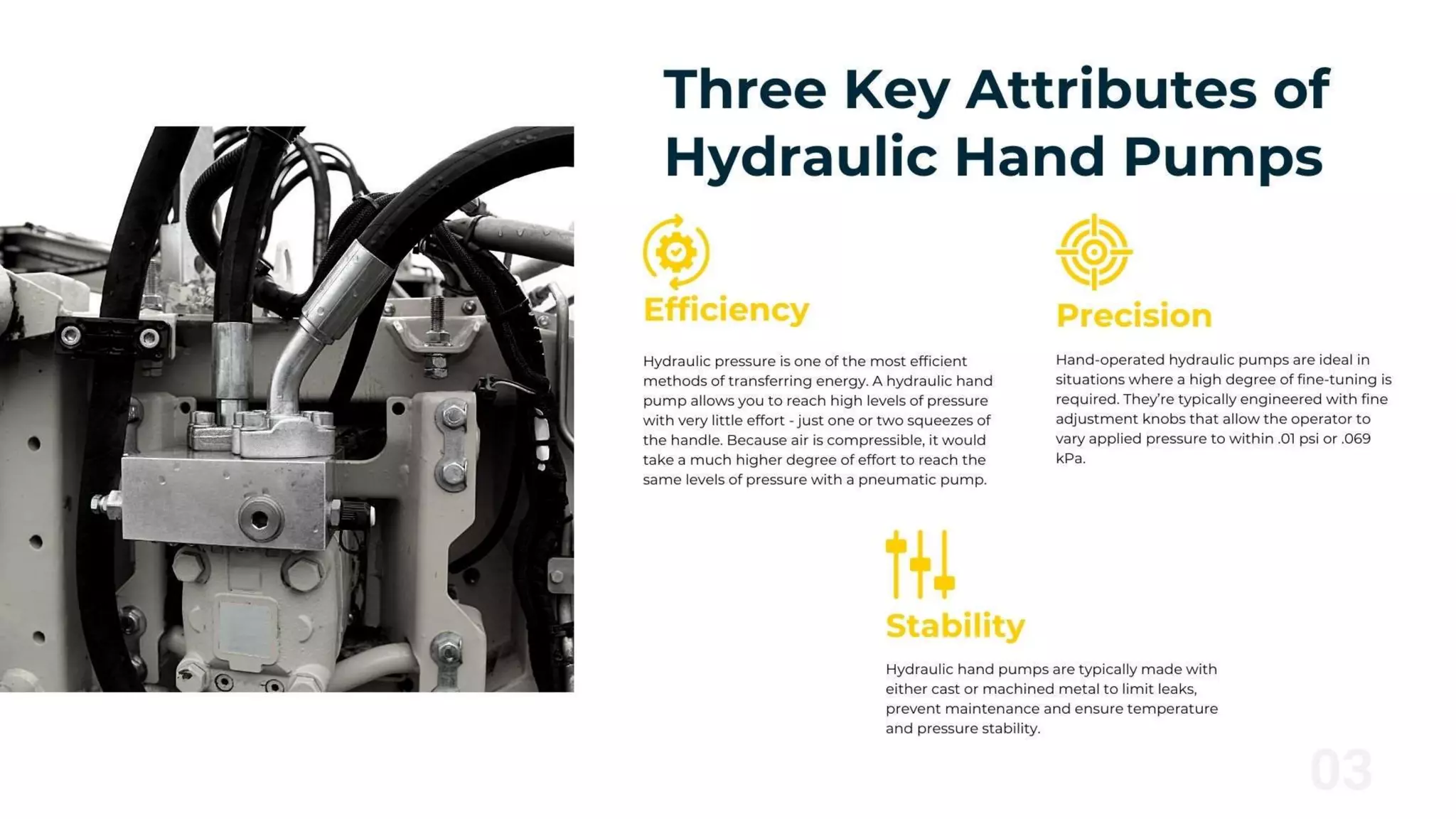 Three Key Attributes of Hydraulic Hand Pumps

Efficiency

Hydraulic pressure is one of the most efficient methods of transferring energy. A hydraulic hand pump allows you to reach high levels of pressure with very little effort - just one or two squeezes of the handle. Because air is compressible, it would take a much higher degree of effort to reach the same levels of pressure with a pneumatic pump.

Precision

Hand-operated hydraulic pumps are ideal in situations where a high degree of fine-tuning is required. They're typically engineered with fine adjustment knobs that allow the operator to vary applied pressure to within .01 psi or .069 kPa.

Stability

Hydraulic hand pumps are typically made with either cast or machined metal to limit leaks, prevent maintenance and ensure temperature and pressure stability.

03