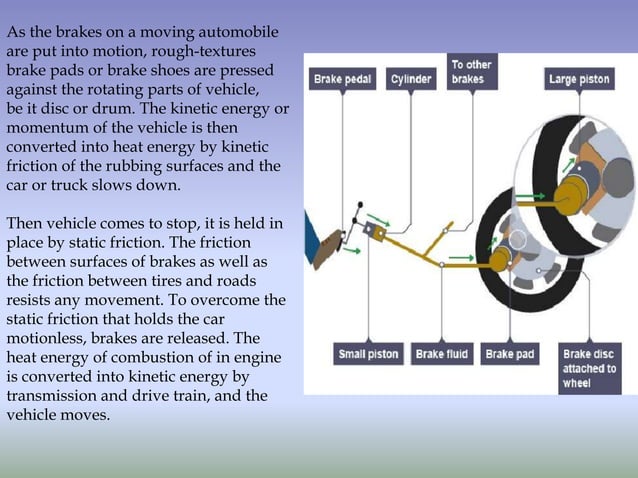 As the brakes on a moving automobile are put into motion, rough-textures brake pads or brake shoes are pressed against the rotating parts of vehicle, be it disc or drum. The kinetic energy or momentum of the vehicle is then converted into heat energy by kinetic friction of the rubbing surfaces and the car or truck slows down.

Then vehicle comes to stop, it is held in place by static friction. The friction between surfaces of brakes as well as the friction between tires and roads resists any movement. To overcome the static friction that holds the car motionless, brakes are released. The heat energy of combustion of in engine is converted into kinetic energy by transmission and drive train, and the vehicle moves.

Brake pedal
Cylinder
To other brakes
Large piston
Small piston
Brake fluid
Brake pad
Brake disc attached to wheel