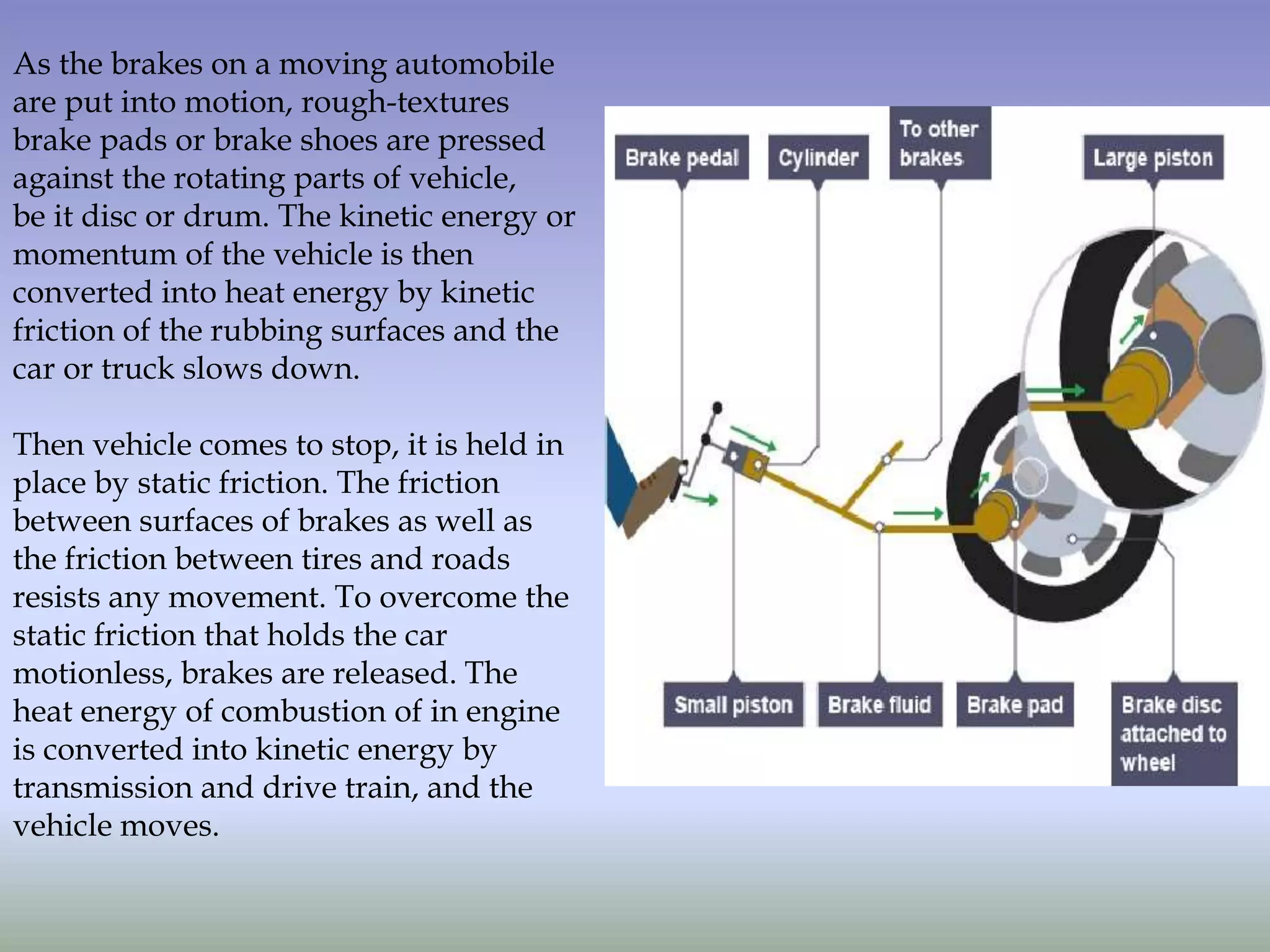 As the brakes on a moving automobile are put into motion, rough-textures brake pads or brake shoes are pressed against the rotating parts of vehicle, be it disc or drum. The kinetic energy or momentum of the vehicle is then converted into heat energy by kinetic friction of the rubbing surfaces and the car or truck slows down.

Then vehicle comes to stop, it is held in place by static friction. The friction between surfaces of brakes as well as the friction between tires and roads resists any movement. To overcome the static friction that holds the car motionless, brakes are released. The heat energy of combustion of in engine is converted into kinetic energy by transmission and drive train, and the vehicle moves.

Brake pedal

Cylinder

To other brakes

Large piston

Small piston

Brake fluid

Brake pad

Brake disc attached to wheel