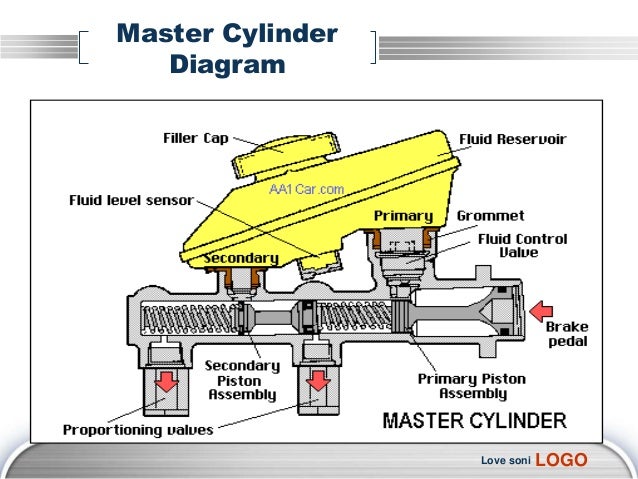 Master Cylinder Diagram

Filler Cap

Fluid Reservoir

AA1Car.com

Fluid level sensor

Primary

Grommet

Fluid Control Valve

Secondary

Brake pedal

Secondary Piston Assembly

Primary Piston Assembly

Proportioning valves

MASTER CYLINDER

Love soni LOGO