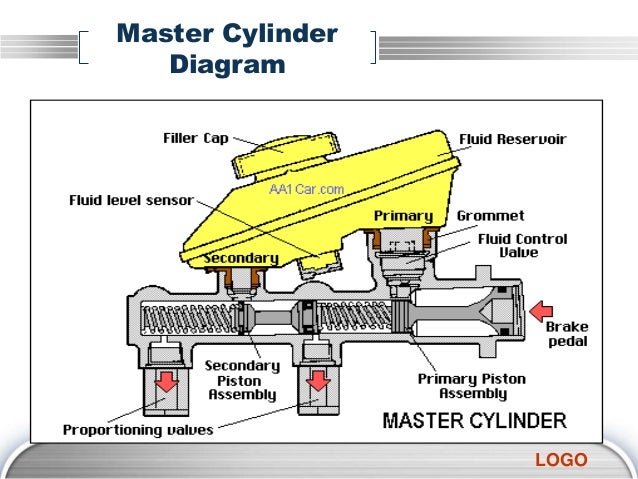 Master Cylinder Diagram

Filler Cap

Fluid Reservoir

AA1Car.com

Fluid level sensor

Primary

Grommet

Fluid Control Valve

Secondary

Brake pedal

Secondary Piston Assembly

Primary Piston Assembly

Proportioning valves

MASTER CYLINDER

LOGO