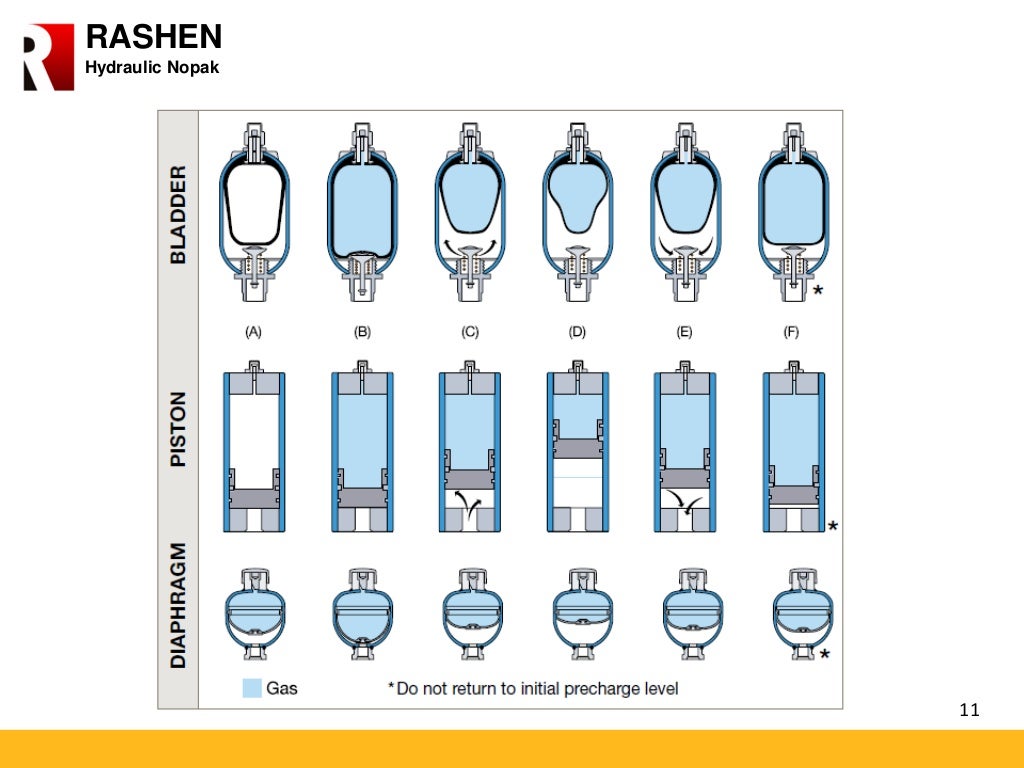 RASHEN
Hydraulic Nopak

BLADDER

*

(A) (B) (C) (D) (E) (F)

PISTON

*

DIAPHRAGM

*

Gas *Do not return to initial precharge level

11