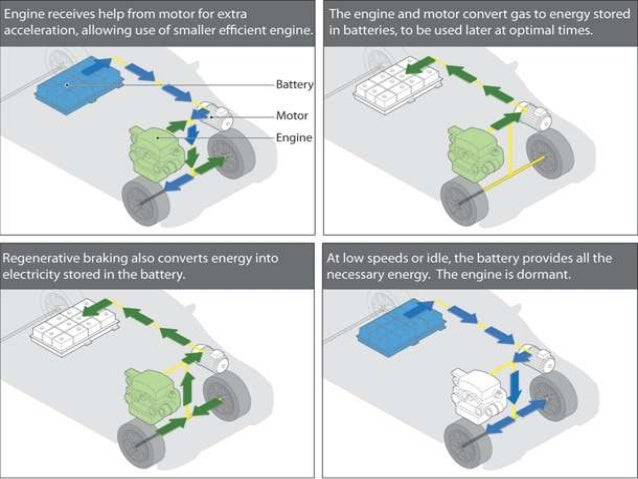 Engine receives help from motor for extra acceleration, allowing use of smaller efficient engine.

Battery

Motor

Engine

The engine and motor convert gas to energy stored in batteries, to be used later at optimal times.

Regenerative braking also converts energy into electricity stored in the battery.

At low speeds or idle, the battery provides all the necessary energy. The engine is dormant.