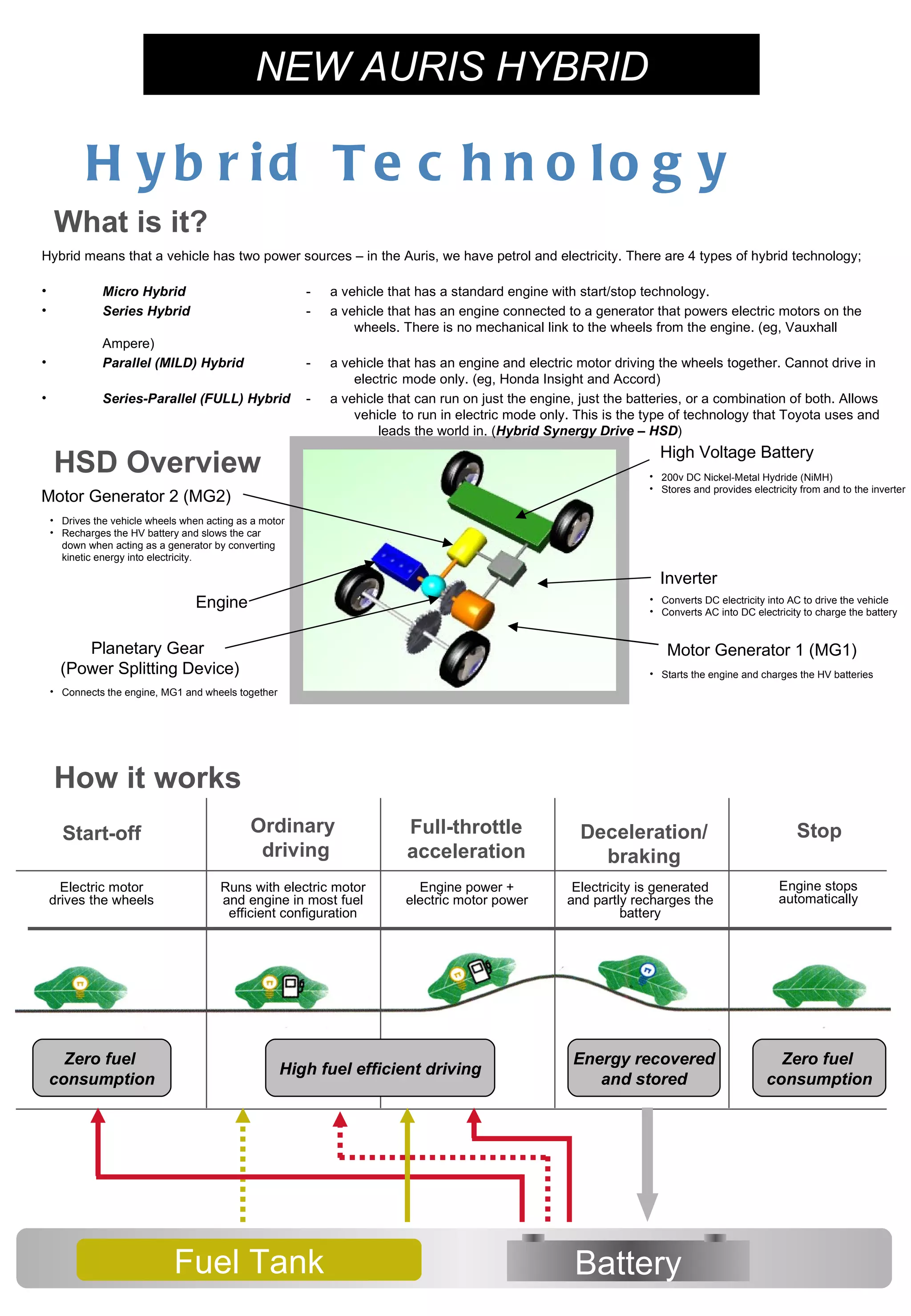 NEW AURIS HYBRID

Hybrid Technology

What is it?

Hybrid means that a vehicle has two power sources – in the Auris, we have petrol and electricity. There are 4 types of hybrid technology;

• Micro Hybrid - a vehicle that has a standard engine with start/stop technology.
• Series Hybrid - a vehicle that has an engine connected to a generator that powers electric motors on the wheels. There is no mechanical link to the wheels from the engine. (eg, Vauxhall Ampere)
• Parallel (MILD) Hybrid - a vehicle that has an engine and electric motor driving the wheels together. Cannot drive in electric mode only. (eg, Honda Insight and Accord)
• Series-Parallel (FULL) Hybrid - a vehicle that can run on just the engine, just the batteries, or a combination of both. Allows vehicle to run in electric mode only. This is the type of technology that Toyota uses and leads the world in. (Hybrid Synergy Drive – HSD)

HSD Overview

Motor Generator 2 (MG2)
• Drives the vehicle wheels when acting as a motor
• Recharges the HV battery and slows the car down when acting as a generator by converting kinetic energy into electricity.

Engine

Planetary Gear
(Power Splitting Device)
• Connects the engine, MG1 and wheels together

High Voltage Battery
• 200v DC Nickel-Metal Hydride (NiMH)
• Stores and provides electricity from and to the inverter

Inverter
• Converts DC electricity into AC to drive the vehicle
• Converts AC into DC electricity to charge the battery

Motor Generator 1 (MG1)
• Starts the engine and charges the HV batteries

How it works

| Start-off | Ordinary driving | Full-throttle acceleration | Deceleration/ braking | Stop |
|---|---|---|---|---|
| Electric motor drives the wheels | Runs with electric motor and engine in most fuel efficient configuration | Engine power + electric motor power | Electricity is generated and partly recharges the battery | Engine stops automatically |

Zero fuel consumption

High fuel efficient driving

Energy recovered and stored

Zero fuel consumption

Fuel Tank

Battery