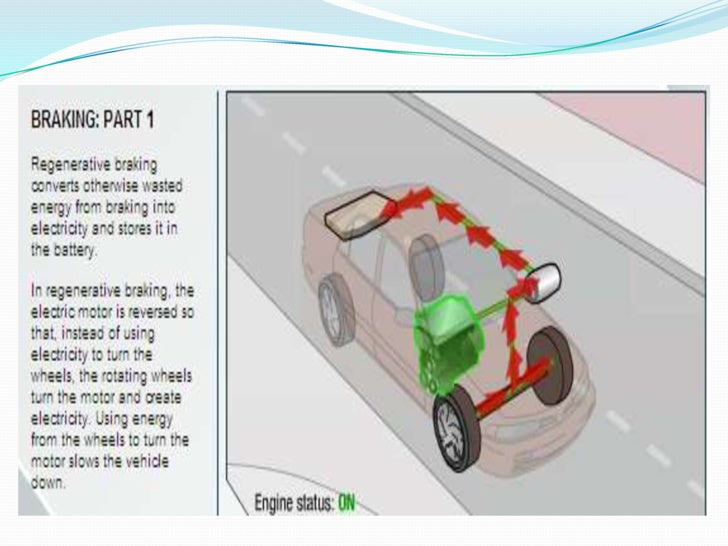 BRAKING: PART 1

Regenerative braking converts otherwise wasted energy from braking into electricity and stores it in the battery.

In regenerative braking, the electric motor is reversed so that, instead of using electricity to turn the wheels, the rotating wheels turn the motor and create electricity. Using energy from the wheels to turn the motor slows the vehicle down.

Engine status: ON